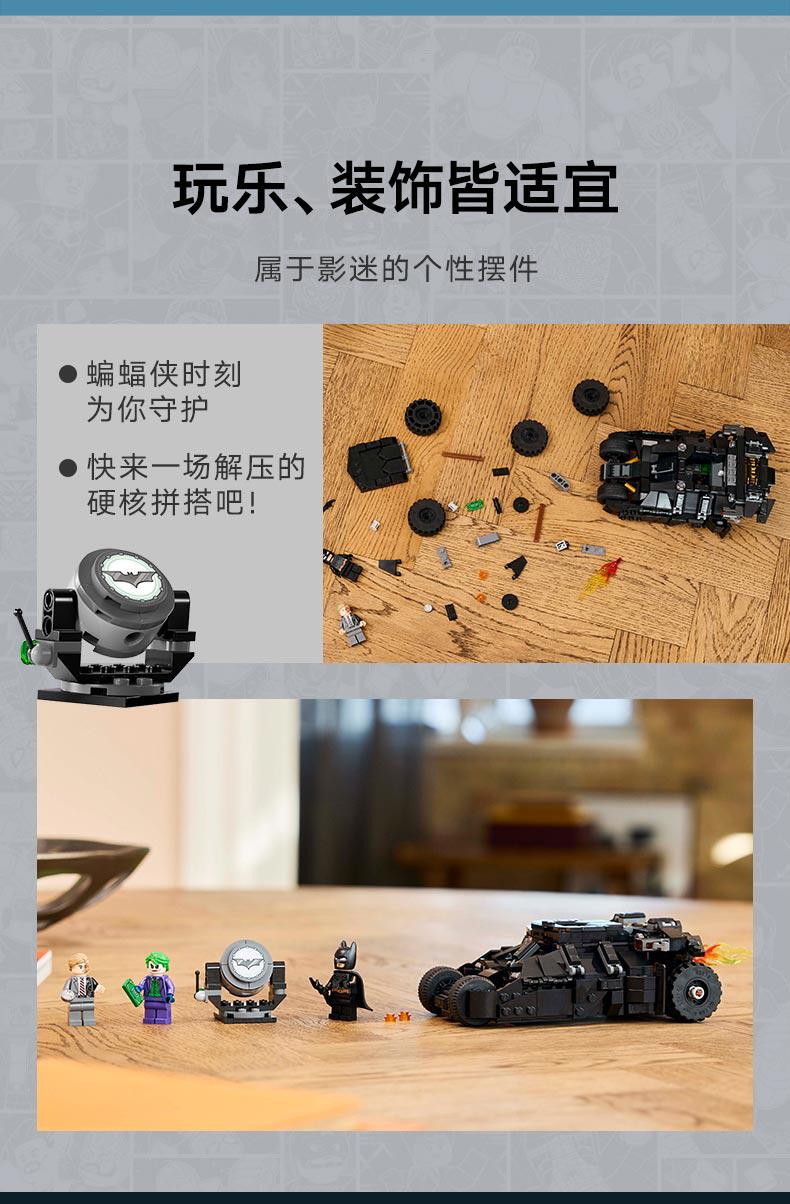 玩乐、装饰皆适宜

属于影迷的个性摆件

● 蝙蝠侠时刻为你守护

● 快来一场解压的硬核拼搭吧!