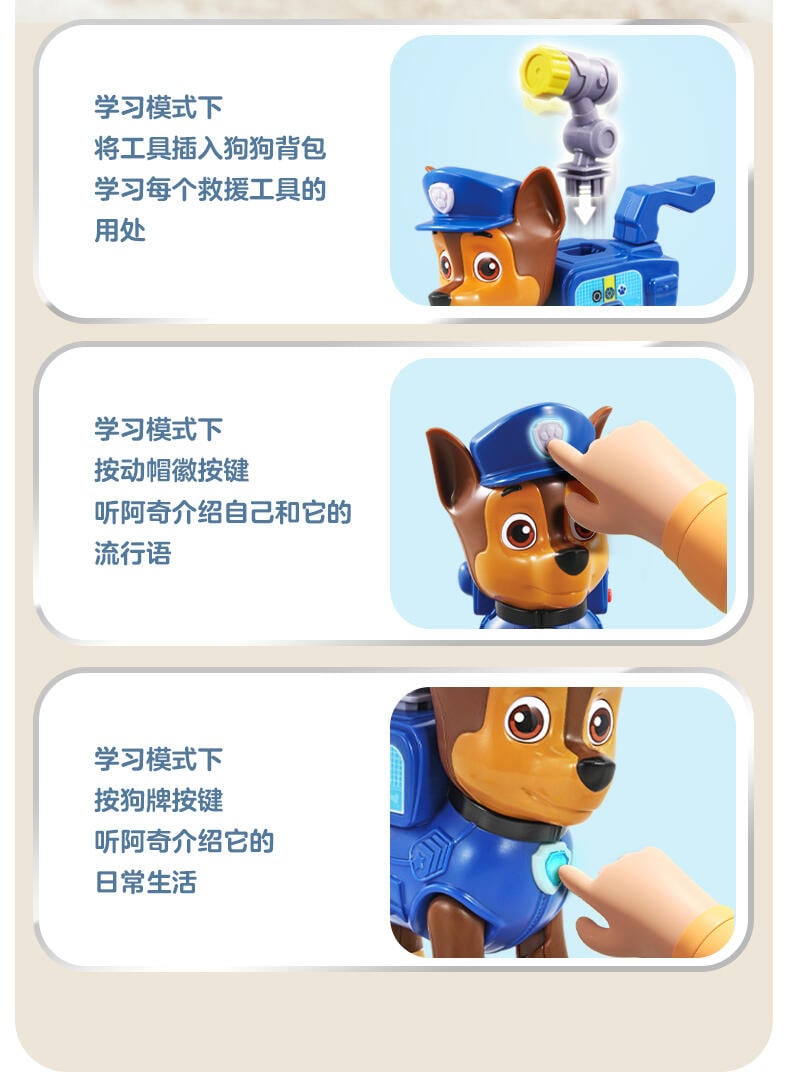 学习模式下
将工具插入狗狗背包
学习每个救援工具的
用处

学习模式下
按动帽徽按键
听阿奇介绍自己和它的
流行语

学习模式下
按狗牌按键
听阿奇介绍它的
日常生活