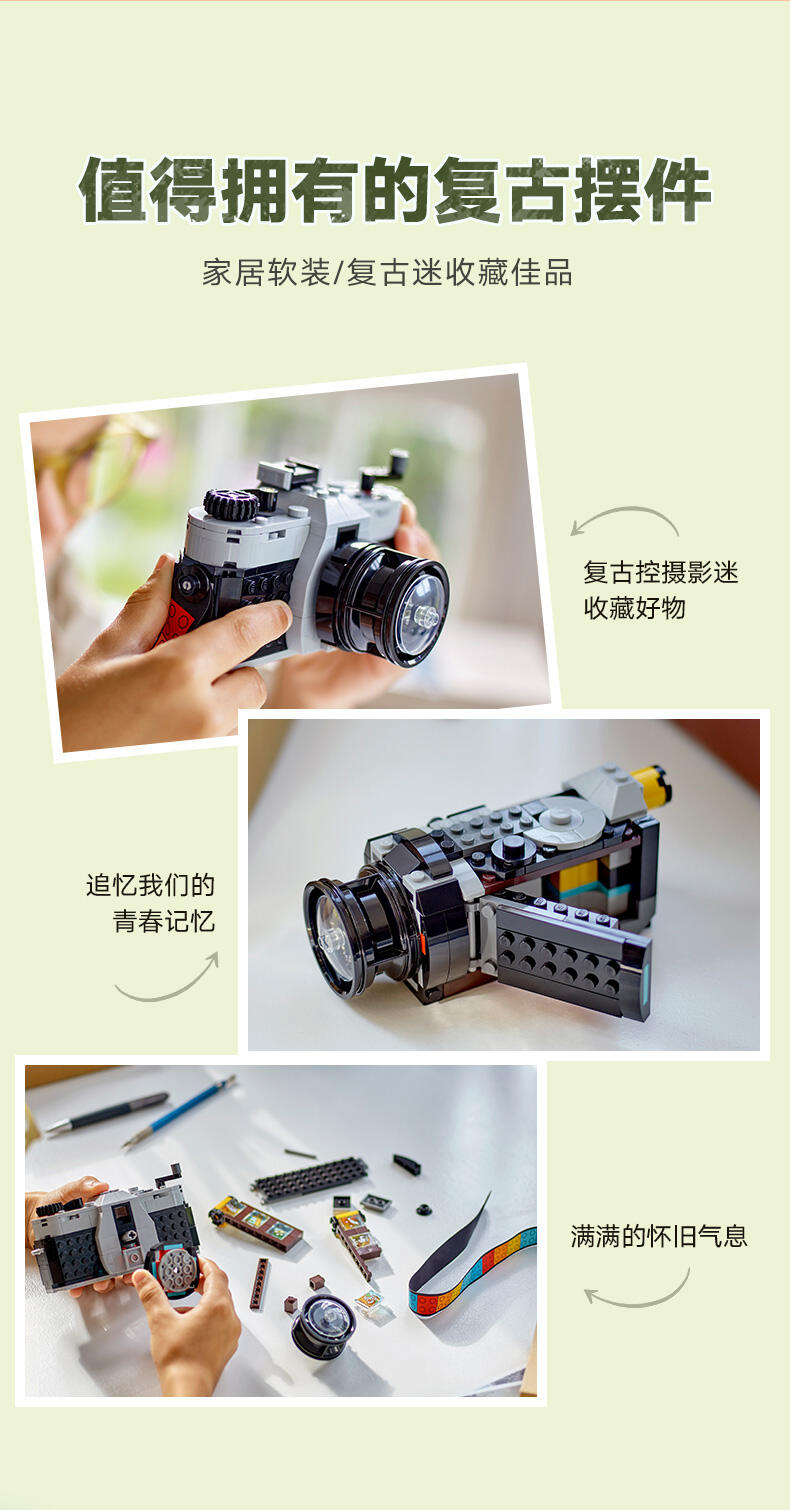 值得拥有的复古摆件

家居软装/复古迷收藏佳品

复古控摄影迷
收藏好物

追忆我们的
青春记忆

满满的怀旧气息