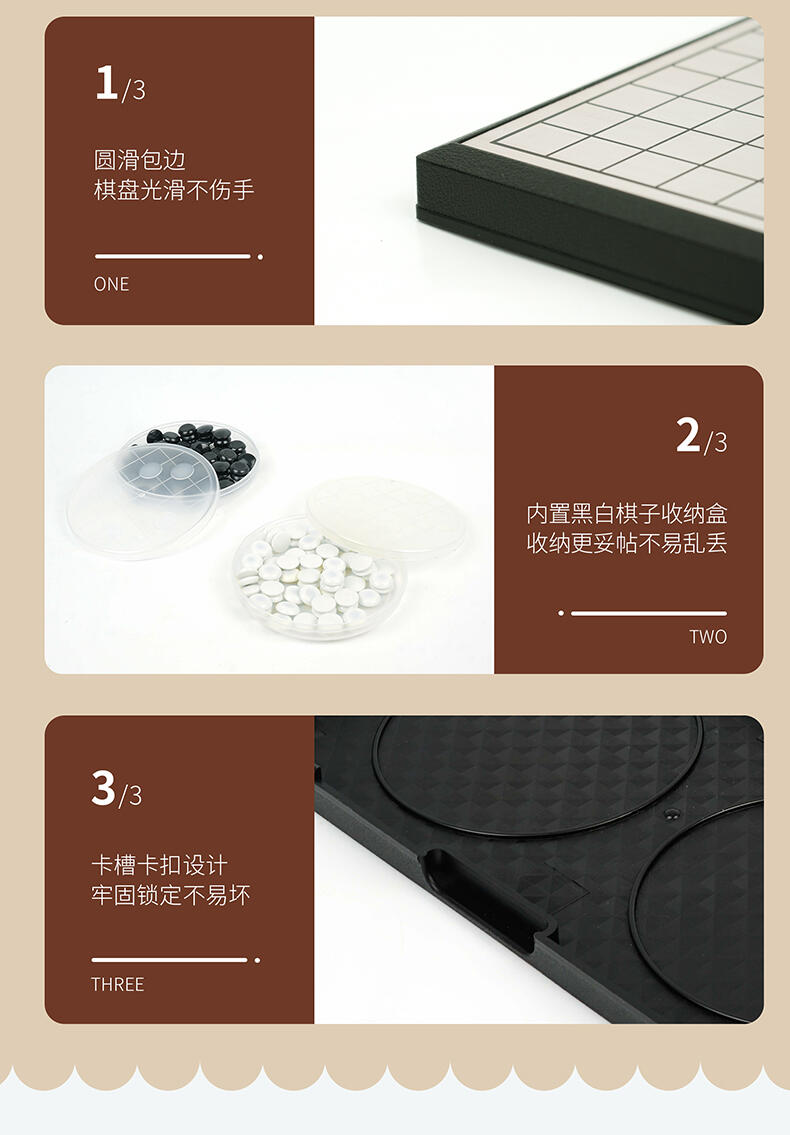 1/3

圆滑包边
棋盘光滑不伤手

ONE

2/3

内置黑白棋子收纳盒
收纳更妥帖不易乱丢

TWO

3/3

卡槽卡扣设计
牢固锁定不易坏

THREE