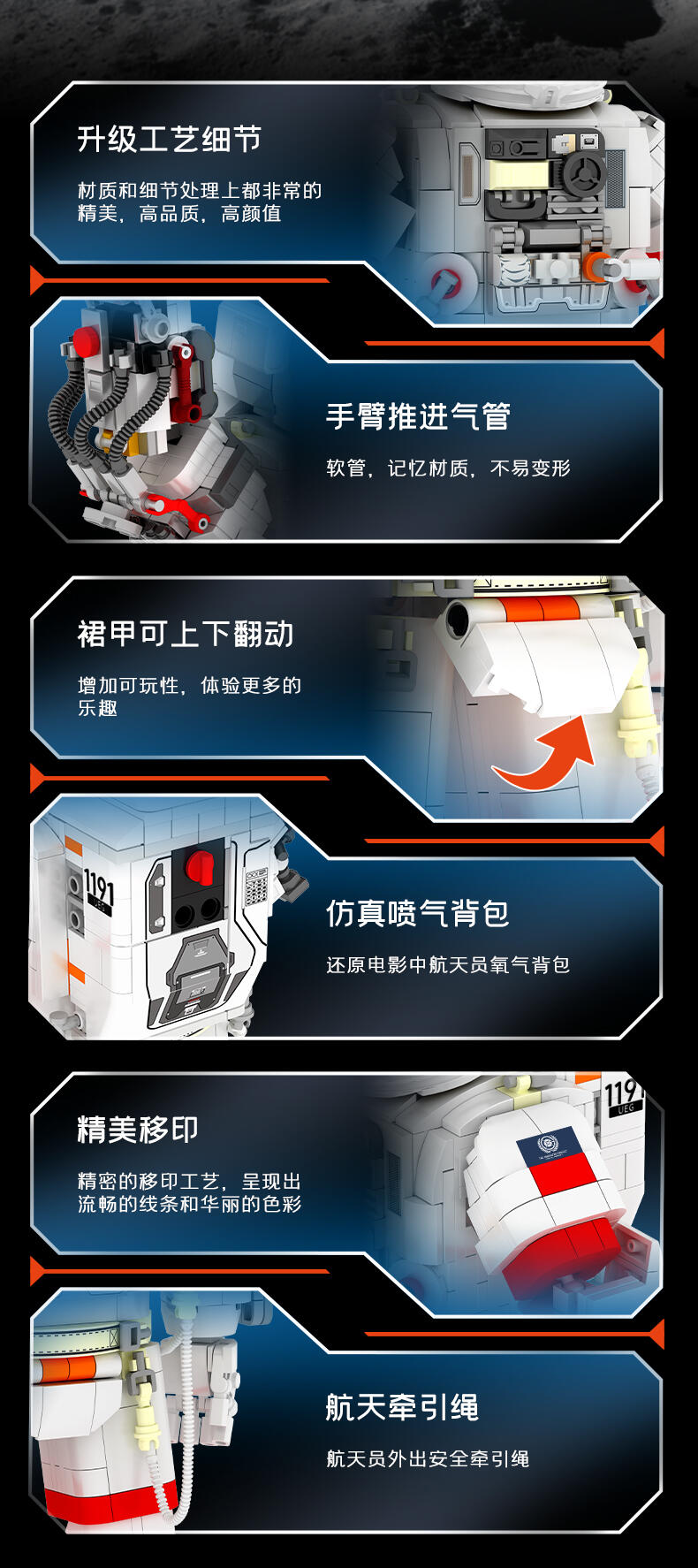 升级工艺细节

材质和细节处理上都非常的精美，高品质，高颜值

手臂推进气管

软管，记忆材质，不易变形

裙甲可上下翻动

增加可玩性，体验更多的乐趣

1191
UEG

仿真喷气背包

还原电影中航天员氧气背包

精美移印

精密的移印工艺，呈现出流畅的线条和华丽的色彩

119
UEG

航天牵引绳

航天员外出安全牵引绳