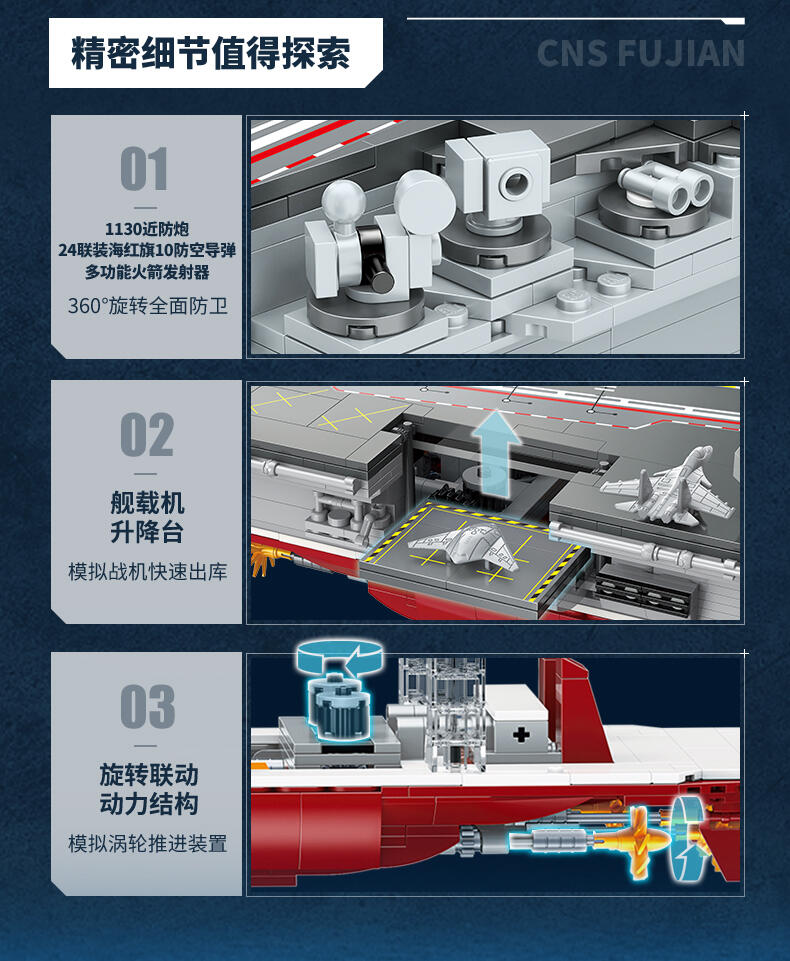 精密细节值得探索

CNS FUJIAN

01

1130近防炮
24联装海红旗10防空导弹
多功能火箭发射器

360°旋转全面防卫

02

舰载机
升降台

模拟战机快速出库

03

旋转联动
动力结构

模拟涡轮推进装置