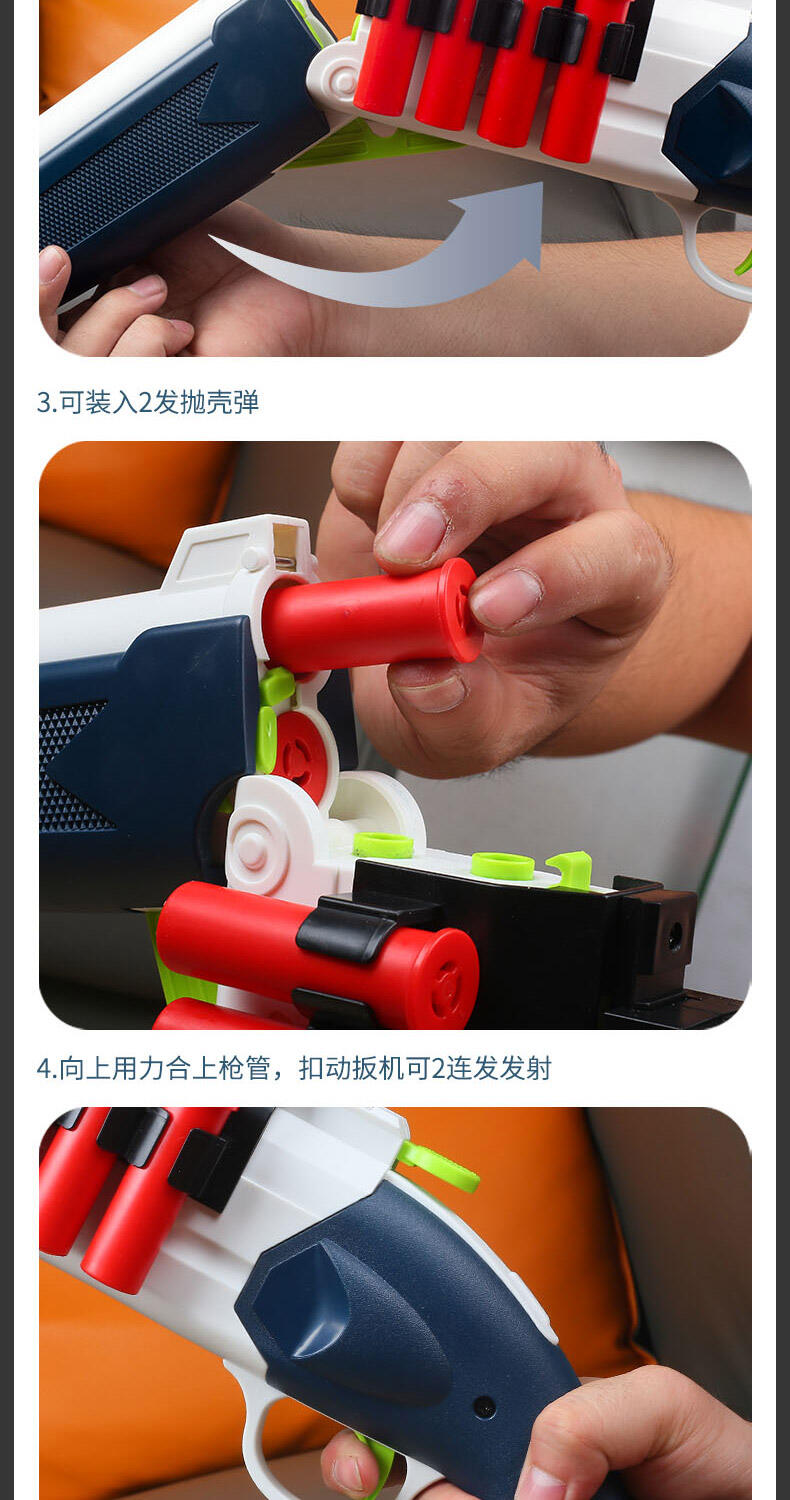 3.可装入2发抛壳弹

4.向上用力合上枪管，扣动扳机可2连发发射