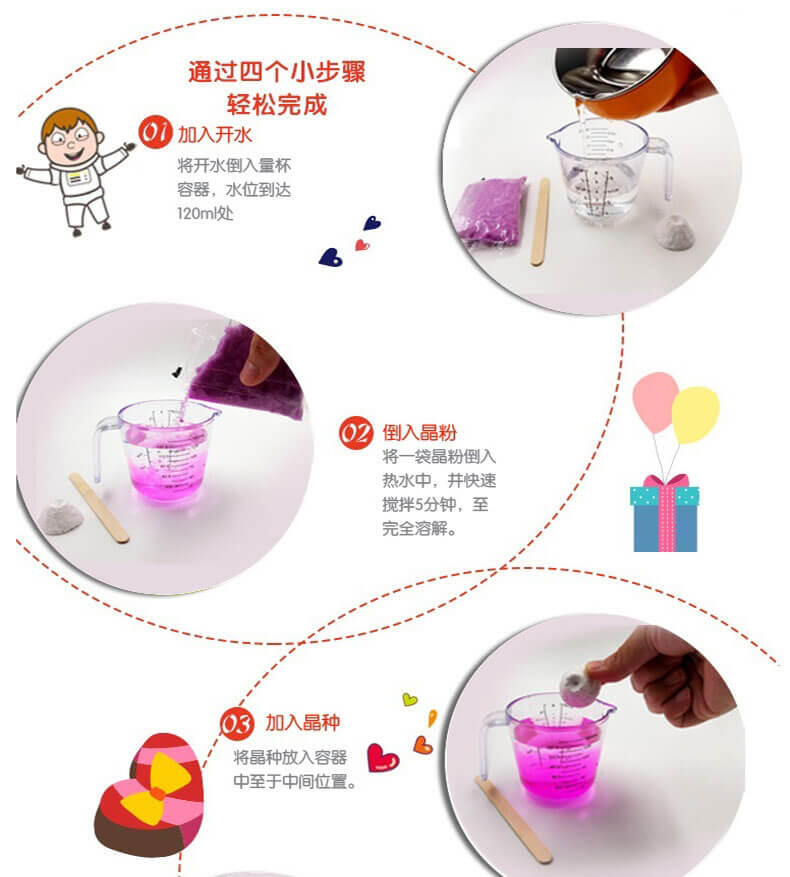 通过四个小步骤
轻松完成

01 加入开水
将开水倒入量杯容器，水位到达120ml处

02 倒入晶粉
将一袋晶粉倒入热水中，并快速搅拌5分钟，至完全溶解。

03 加入晶种
将晶种放入容器中至于中间位置。