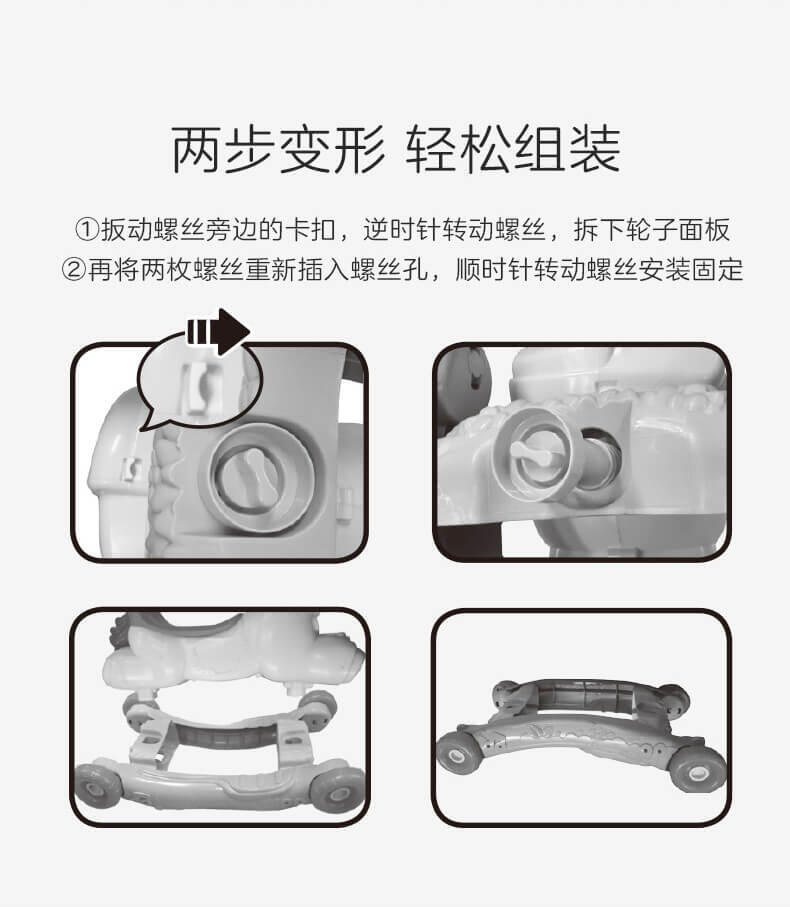 两步变形 轻松组装

①扳动螺丝旁边的卡扣，逆时针转动螺丝，拆下轮子面板
②再将两枚螺丝重新插入螺丝孔，顺时针转动螺丝安装固定