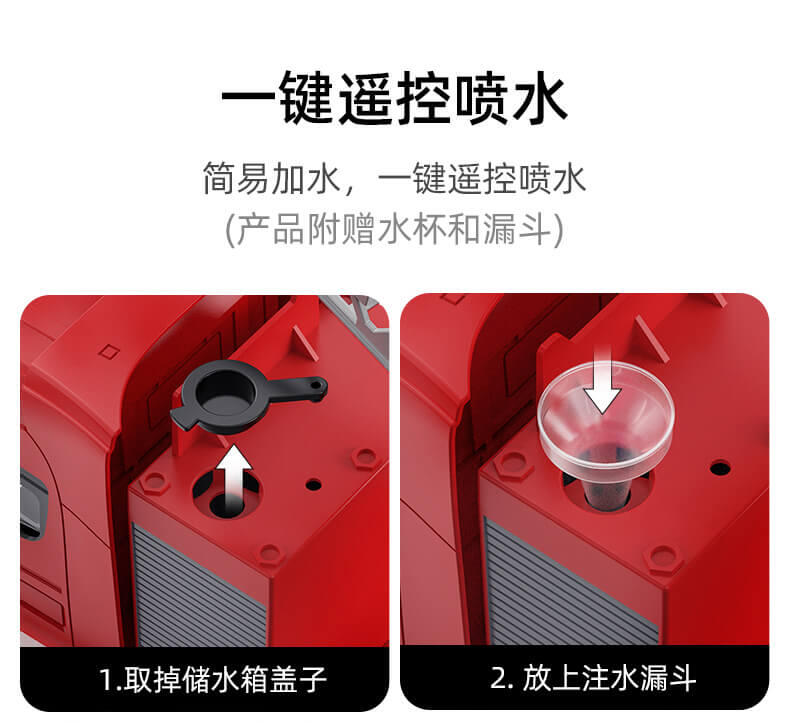 一键遥控喷水

简易加水，一键遥控喷水
(产品附赠水杯和漏斗)

1.取掉储水箱盖子

2. 放上注水漏斗