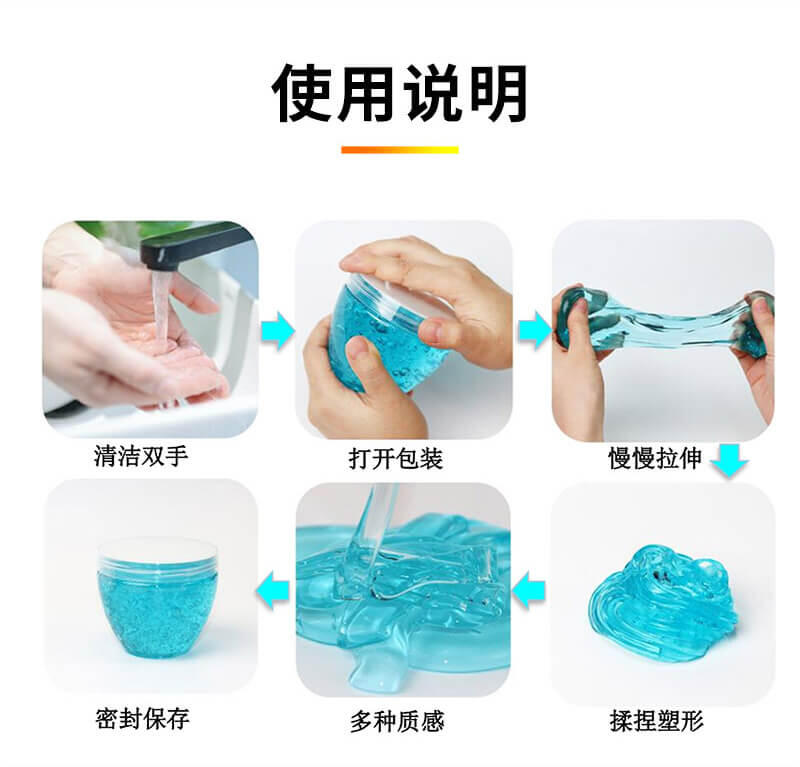 使用说明

清洁双手

打开包装

慢慢拉伸

揉捏塑形

多种质感

密封保存