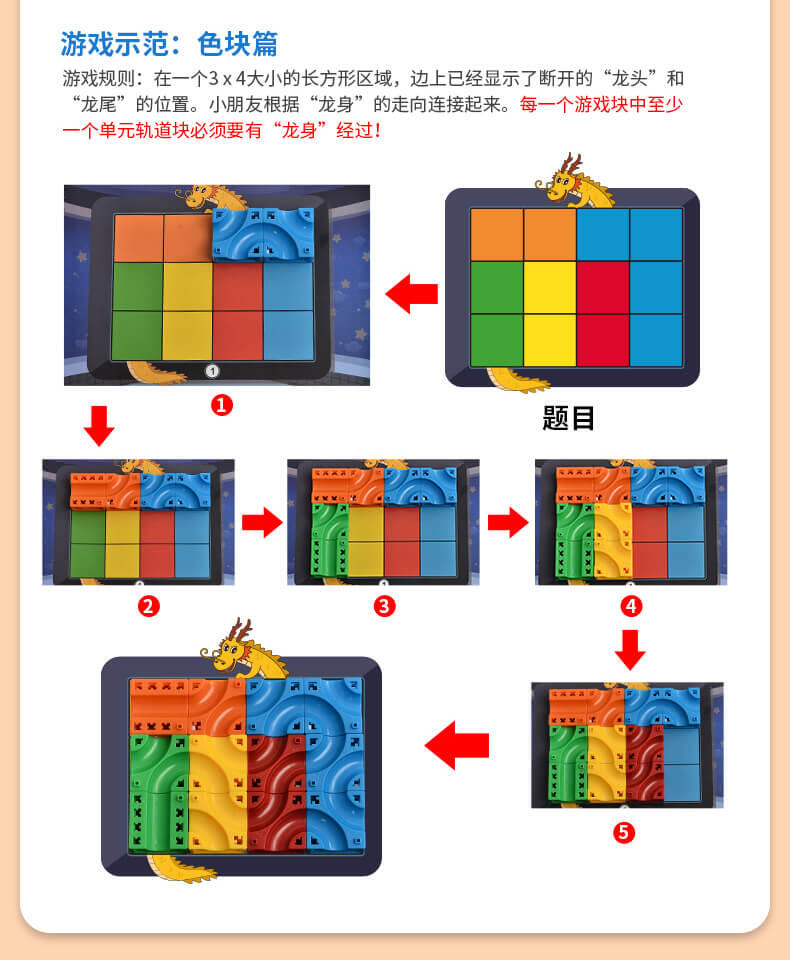 游戏示范：色块篇

游戏规则：在一个3 x 4大小的长方形区域，边上已经显示了断开的“龙头”和“龙尾”的位置。小朋友根据“龙身”的走向连接起来。每一个游戏块中至少一个单元轨道块必须要有“龙身”经过！

1

❶

题目

❷

❸

❹

❺