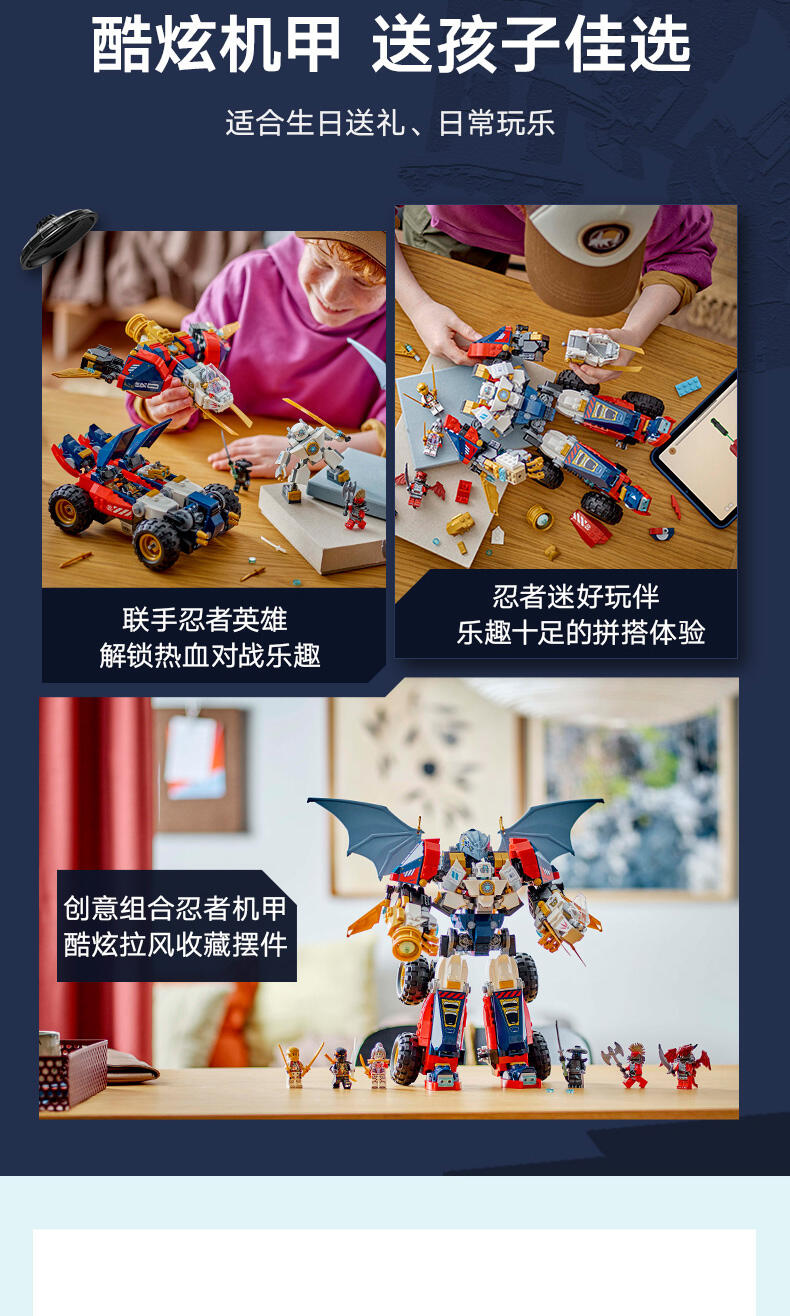 酷炫机甲 送孩子佳选

适合生日送礼、日常玩乐

联手忍者英雄
解锁热血对战乐趣

忍者迷好玩伴
乐趣十足的拼搭体验

创意组合忍者机甲
酷炫拉风收藏摆件