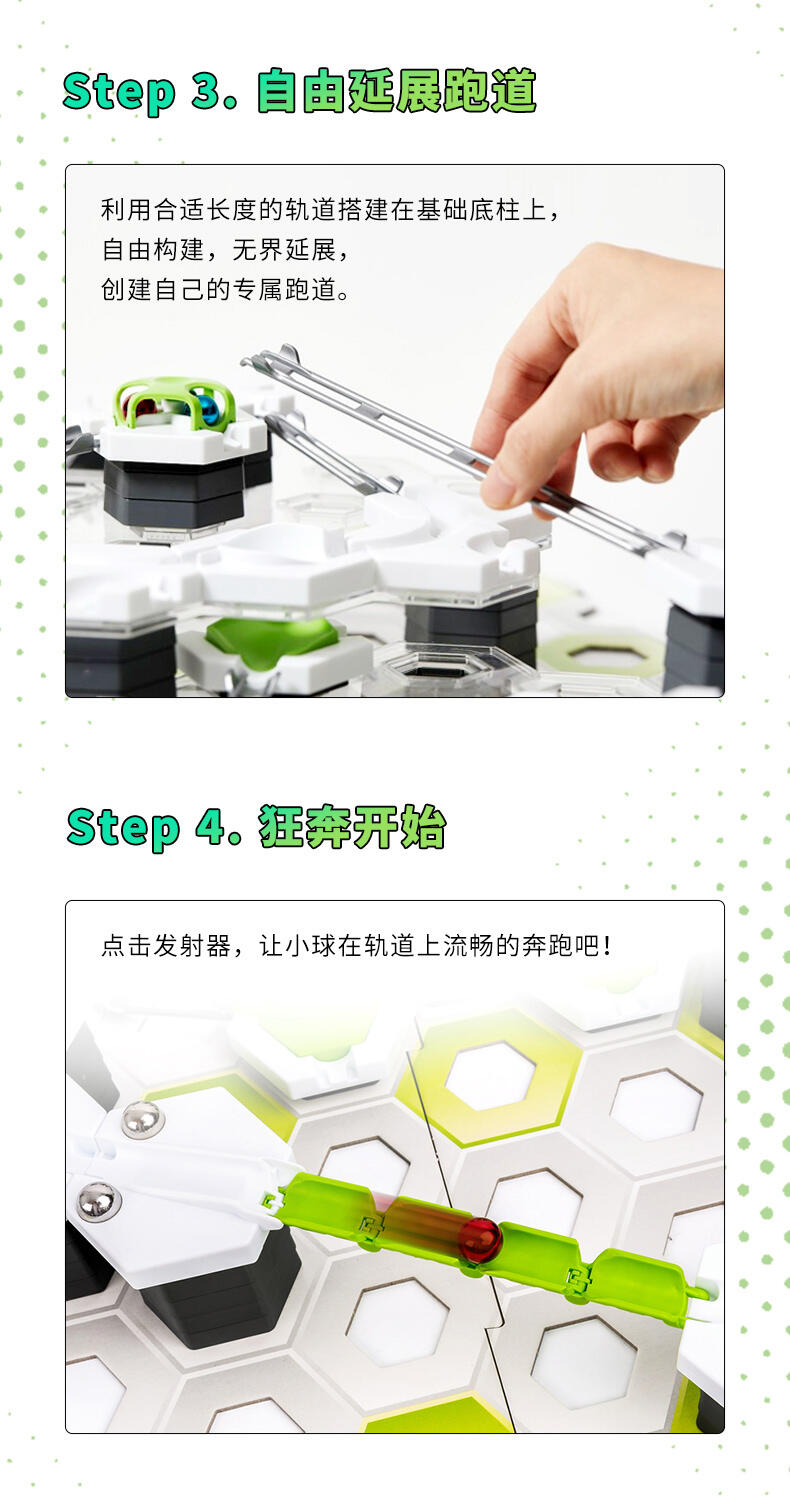 Step 3. 自由延展跑道

利用合适长度的轨道搭建在基础底柱上，
自由构建，无界延展，
创建自己的专属跑道。

Step 4. 狂奔开始

点击发射器，让小球在轨道上流畅的奔跑吧！