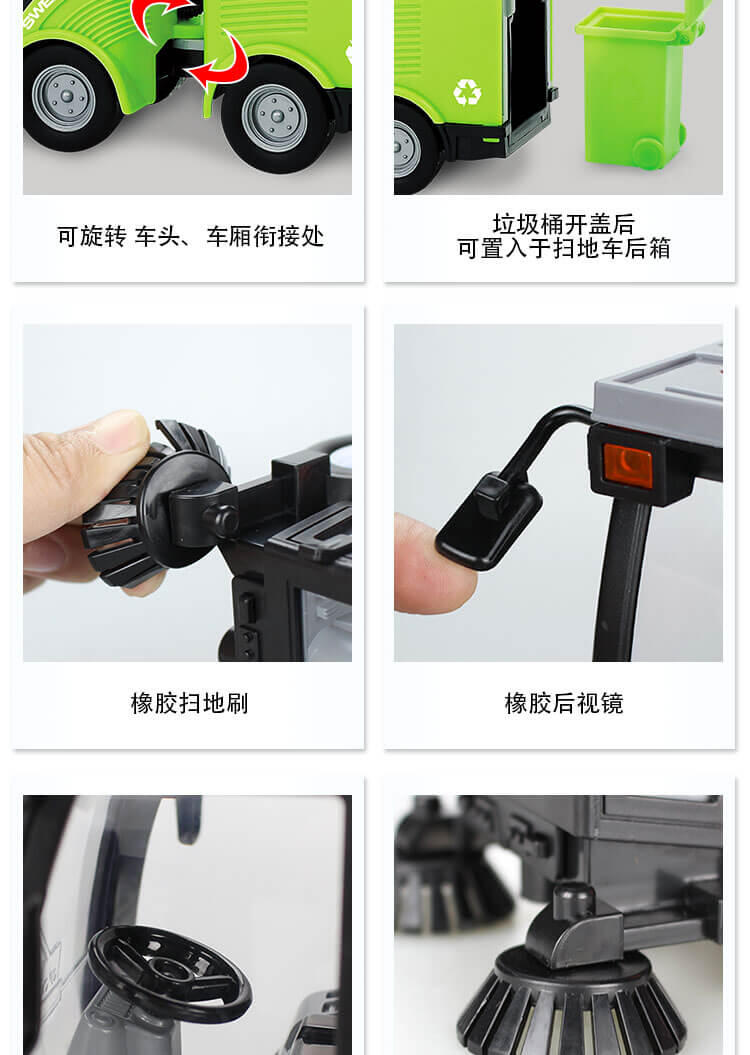 SWE

可旋转 车头、车厢衔接处

垃圾桶开盖后
可置入于扫地车后箱

橡胶扫地刷

橡胶后视镜