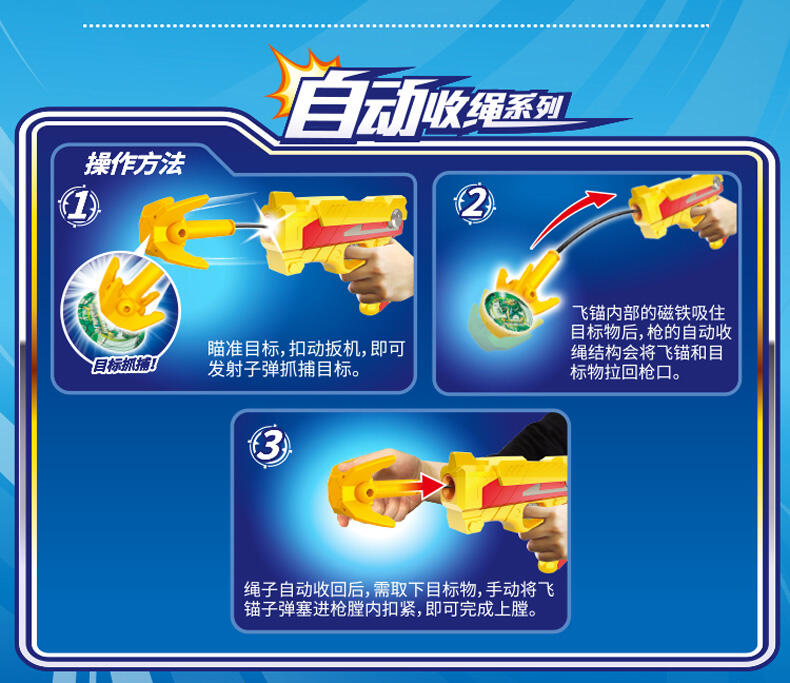 自动收绳系列

操作方法

1

目标抓捕!

瞄准目标,扣动扳机,即可发射子弹抓捕目标。

2

飞锚内部的磁铁吸住目标物后,枪的自动收绳结构会将飞锚和目标物拉回枪口。

3

绳子自动收回后,需取下目标物,手动将飞锚子弹塞进枪膛内扣紧,即可完成上膛。