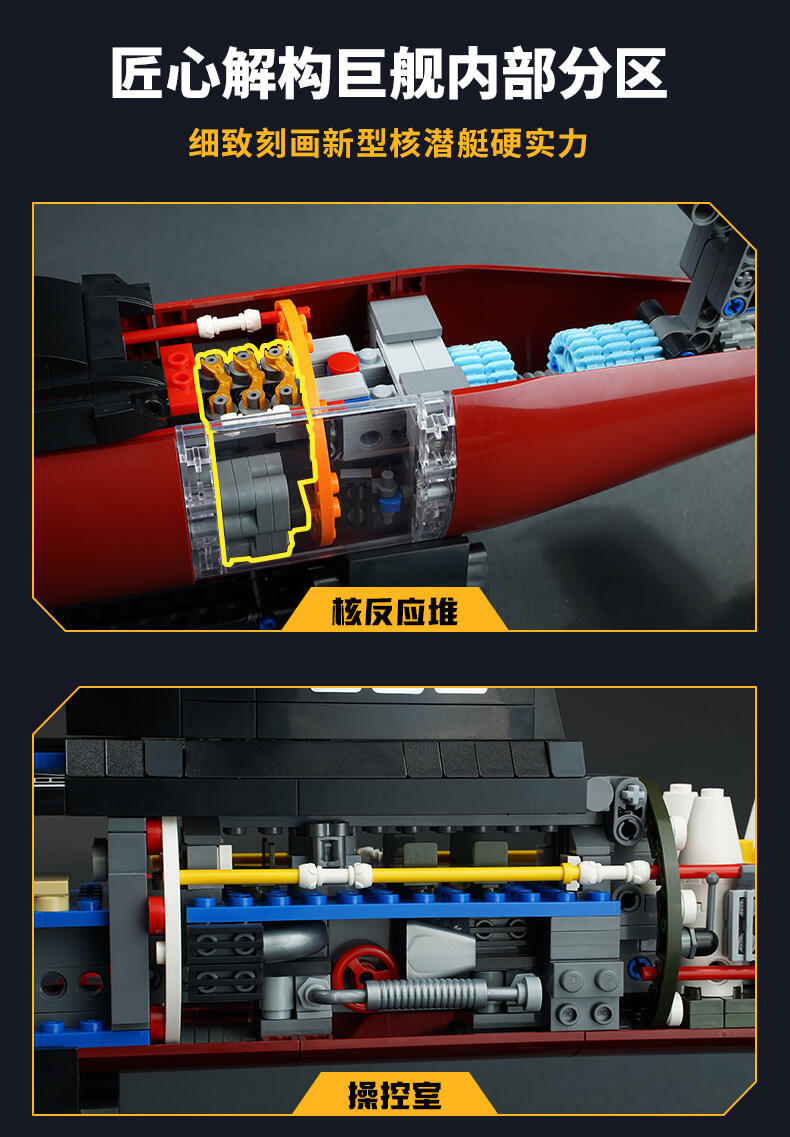 匠心解构巨舰内部分区

细致刻画新型核潜艇硬实力

核反应堆

操控室