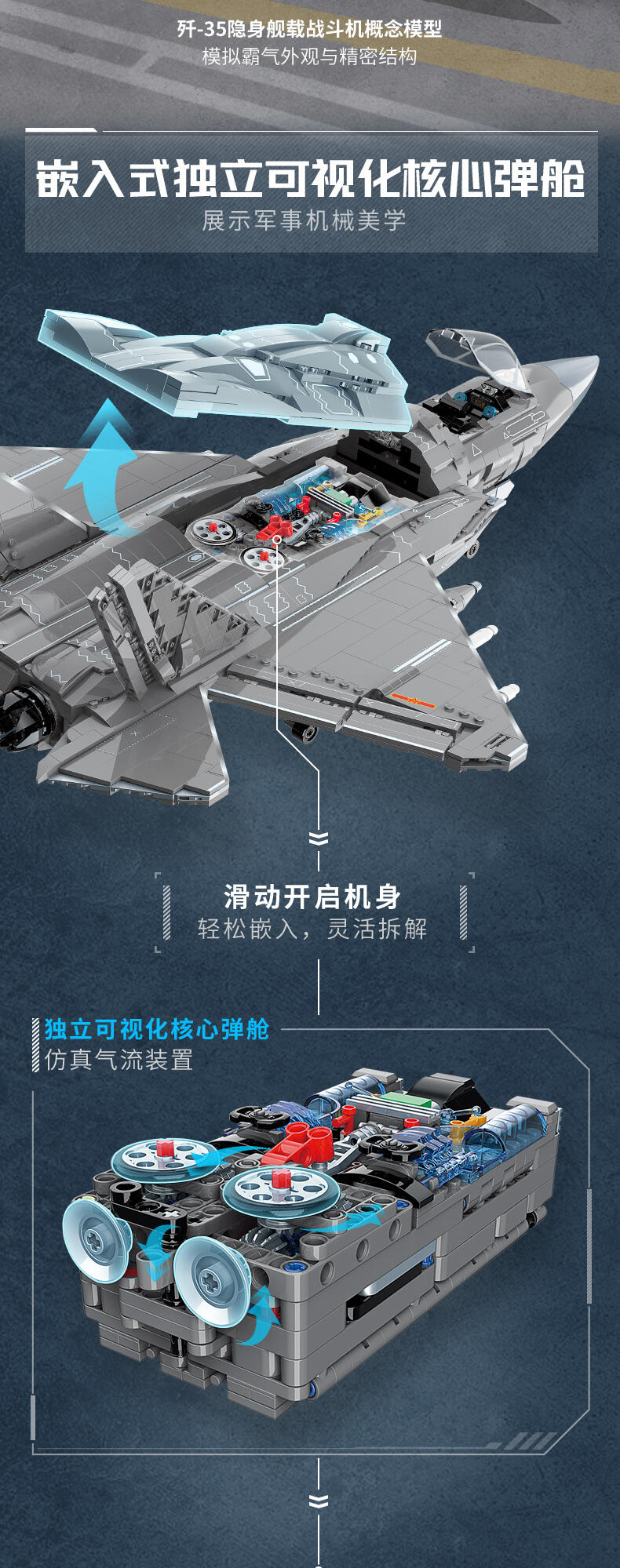 歼-35隐身舰载战斗机概念模型
模拟霸气外观与精密结构

嵌入式独立可视化核心弹舱
展示军事机械美学

滑动开启机身
轻松嵌入，灵活拆解

独立可视化核心弹舱
仿真气流装置