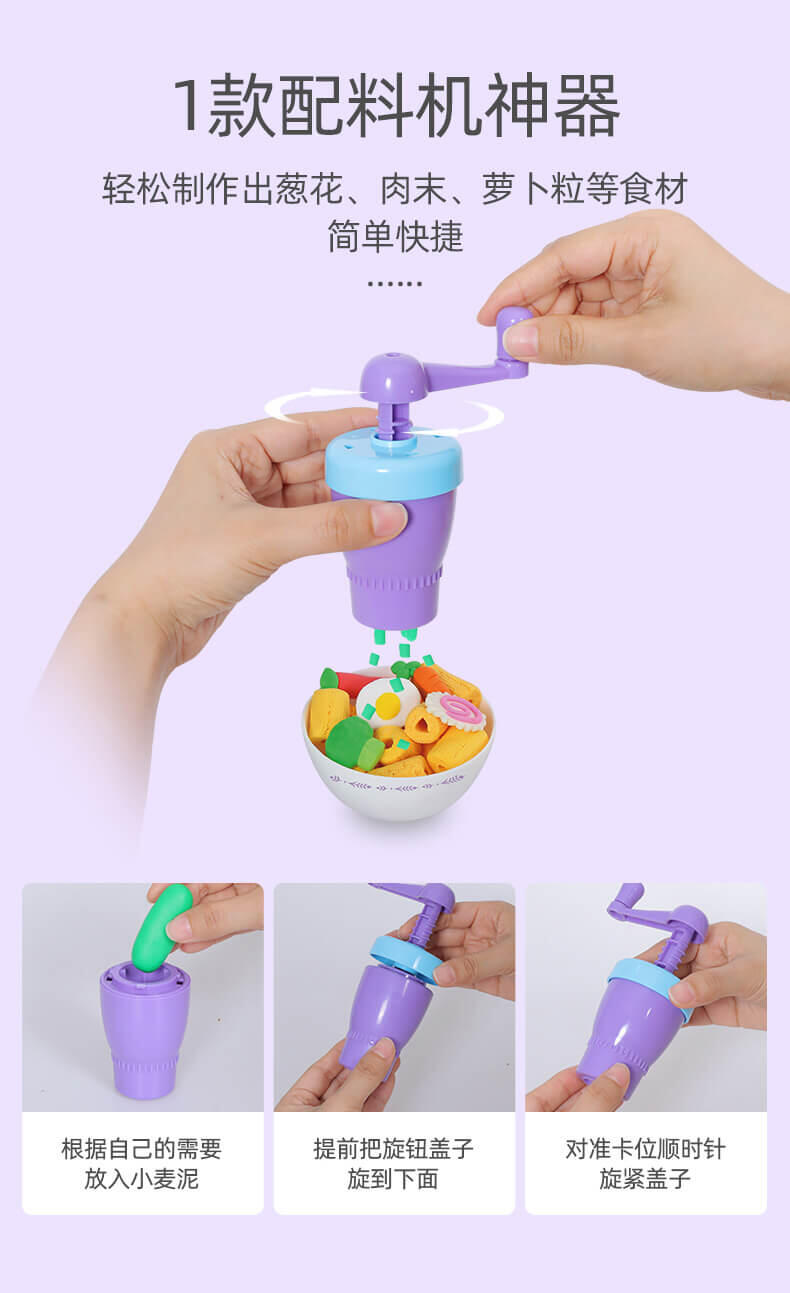 1款配料机神器

轻松制作出葱花、肉末、萝卜粒等食材
简单快捷

......

根据自己的需要
放入小麦泥

提前把旋钮盖子
旋到下面

对准卡位顺时针
旋紧盖子