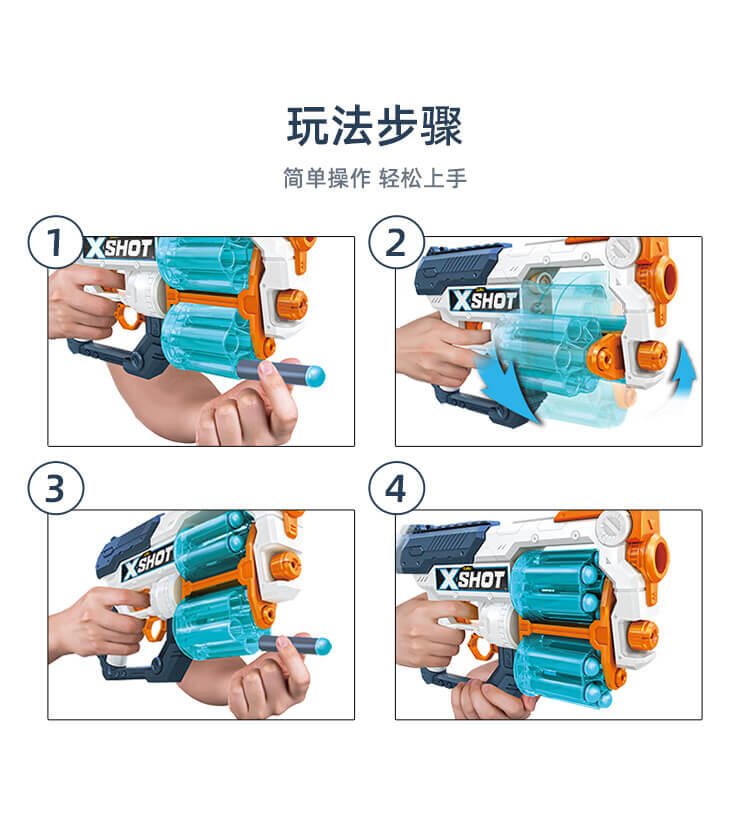 玩法步骤

简单操作 轻松上手

1
XSHOT

2
XSHOT

3
XSHOT

4
XSHOT