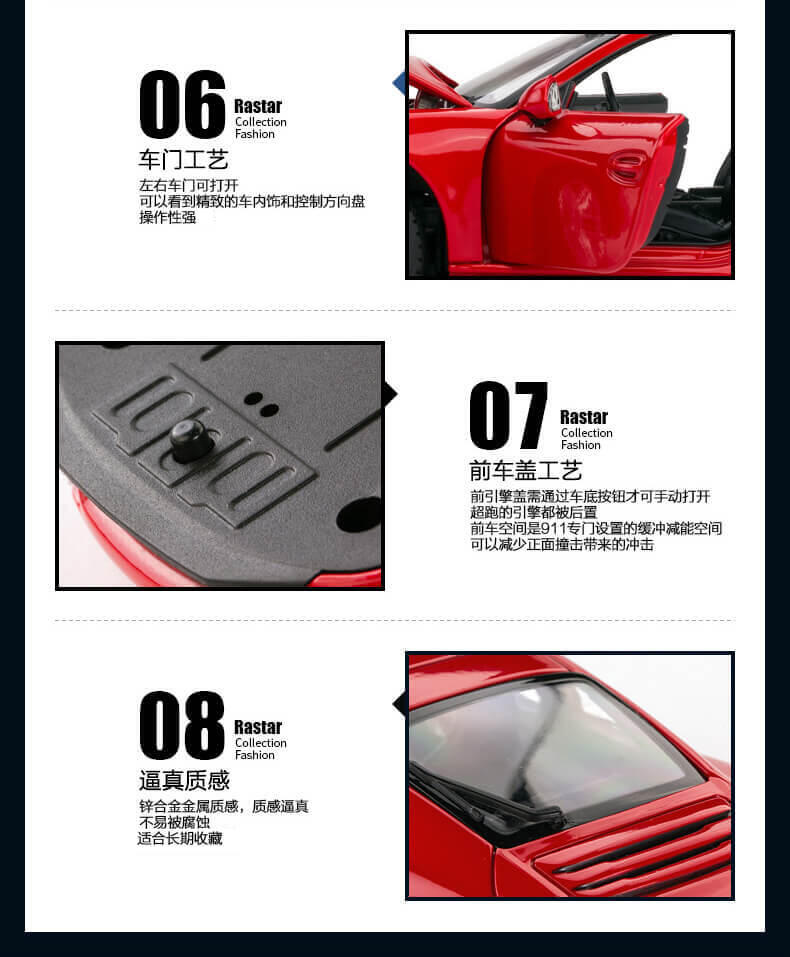 06 Rastar Collection Fashion

车门工艺

左右车门可打开
可以看到精致的车内饰和控制方向盘
操作性强

07 Rastar Collection Fashion

前车盖工艺

前引擎盖需通过车底按钮才可手动打开
超跑的引擎都被后置
前车空间是911专门设置的缓冲减能空间
可以减少正面撞击带来的冲击

08 Rastar Collection Fashion

逼真质感

锌合金金属质感，质感逼真
不易被腐蚀
适合长期收藏