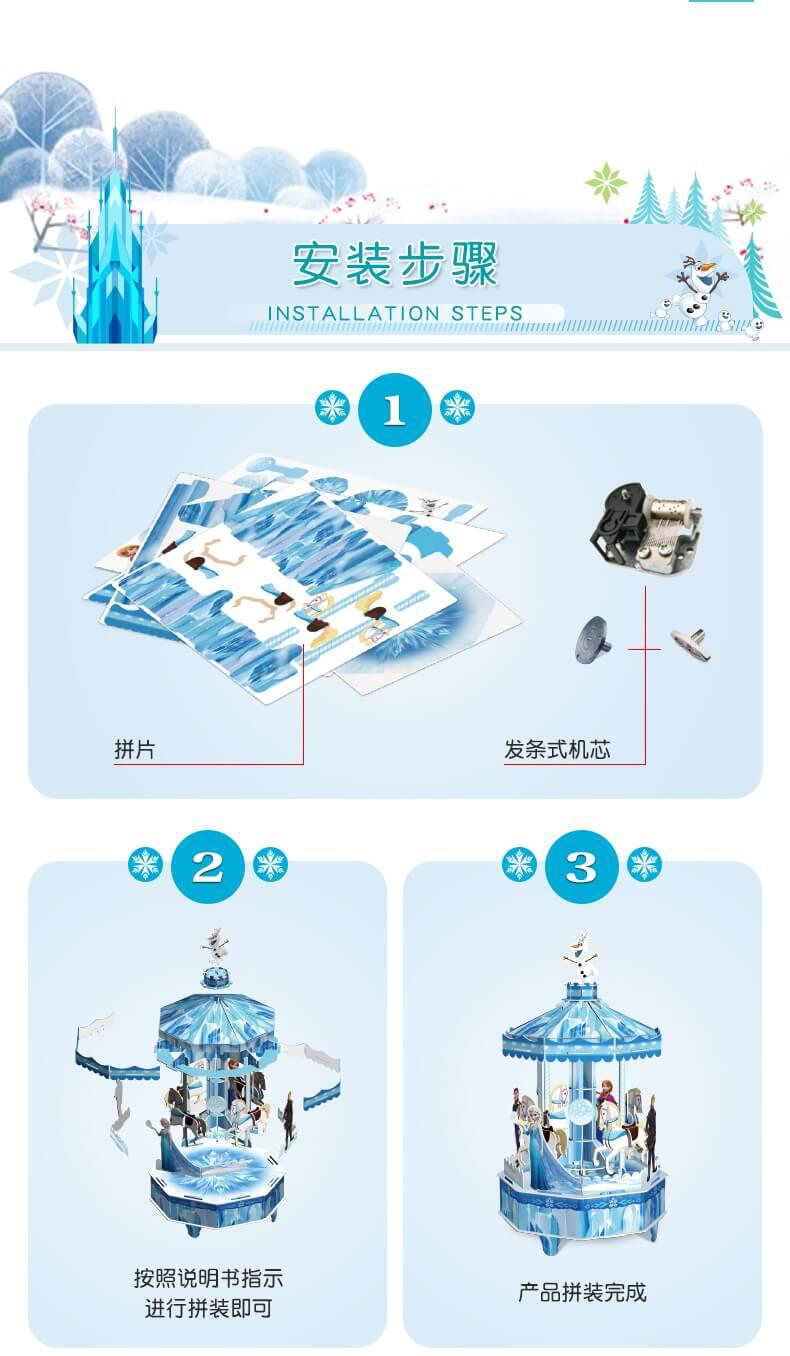 安装步骤
INSTALLATION STEPS

1

拼片

发条式机芯

2

按照说明书指示
进行拼装即可

3

产品拼装完成