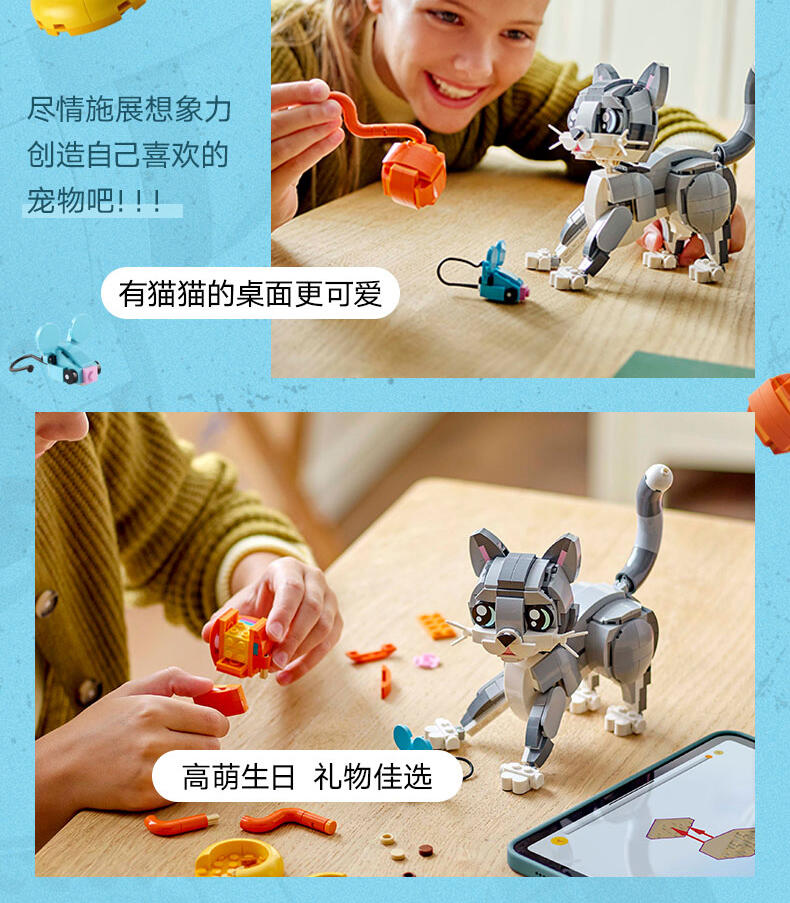 尽情施展想象力
创造自己喜欢的
宠物吧!!!

有猫猫的桌面更可爱

高萌生日 礼物佳选