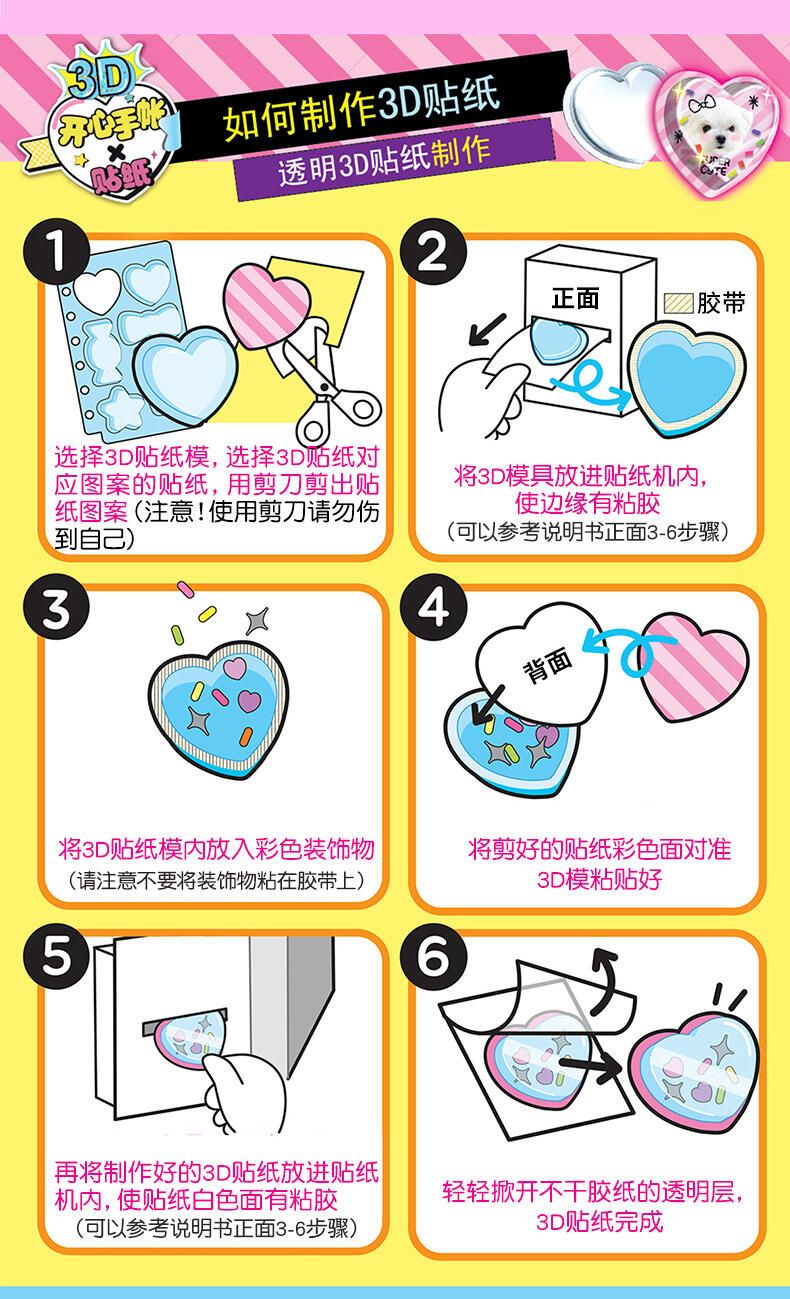 3D
开心手帐
×
贴纸

如何制作3D贴纸
透明3D贴纸制作

SUPER CUTE

1
选择3D贴纸模，选择3D贴纸对应图案的贴纸，用剪刀剪出贴纸图案（注意！使用剪刀请勿伤到自己）

2
正面
胶带
将3D模具放进贴纸机内，使边缘有粘胶
（可以参考说明书正面3-6步骤）

3
将3D贴纸模内放入彩色装饰物
（请注意不要将装饰物粘在胶带上）

4
背面
将剪好的贴纸彩色面对准3D模粘贴好

5
再将制作好的3D贴纸放进贴纸机内，使贴纸白色面有粘胶
（可以参考说明书正面3-6步骤）

6
轻轻掀开不干胶纸的透明层，3D贴纸完成