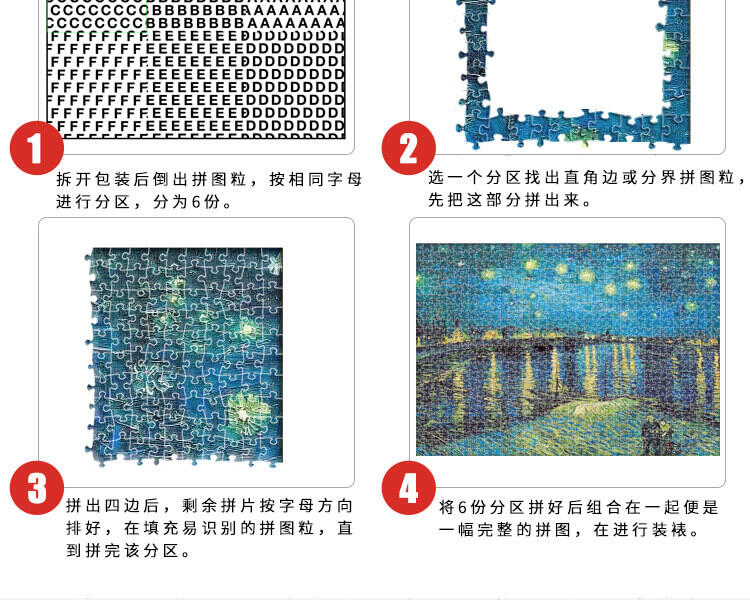 CCCCCCCCBBBBBBBBAAAAAAAA
CCCCCCCCBBBBBBBBAAAAAAAA
FFFFFFFFEEEEEEEEDDDDDDDD
FFFFFFFFEEEEEEEEDDDDDDDD
FFFFFFFFEEEEEEEEDDDDDDDD
FFFFFFFFEEEEEEEEDDDDDDDD
FFFFFFFFEEEEEEEEDDDDDDDD
FFFFFFFFEEEEEEEEDDDDDDDD
FFFFFFFFEEEEEEEEDDDDDDDD
FFFFFFFFEEEEEEEEDDDDDDDD

1

拆开包装后倒出拼图粒，按相同字母进行分区，分为6份。

2

选一个分区找出直角边或分界拼图粒，先把这部分拼出来。

3

拼出四边后，剩余拼片按字母方向排好，在填充易识别的拼图粒，直到拼完该分区。

4

将6份分区拼好后组合在一起便是一幅完整的拼图，在进行装裱。