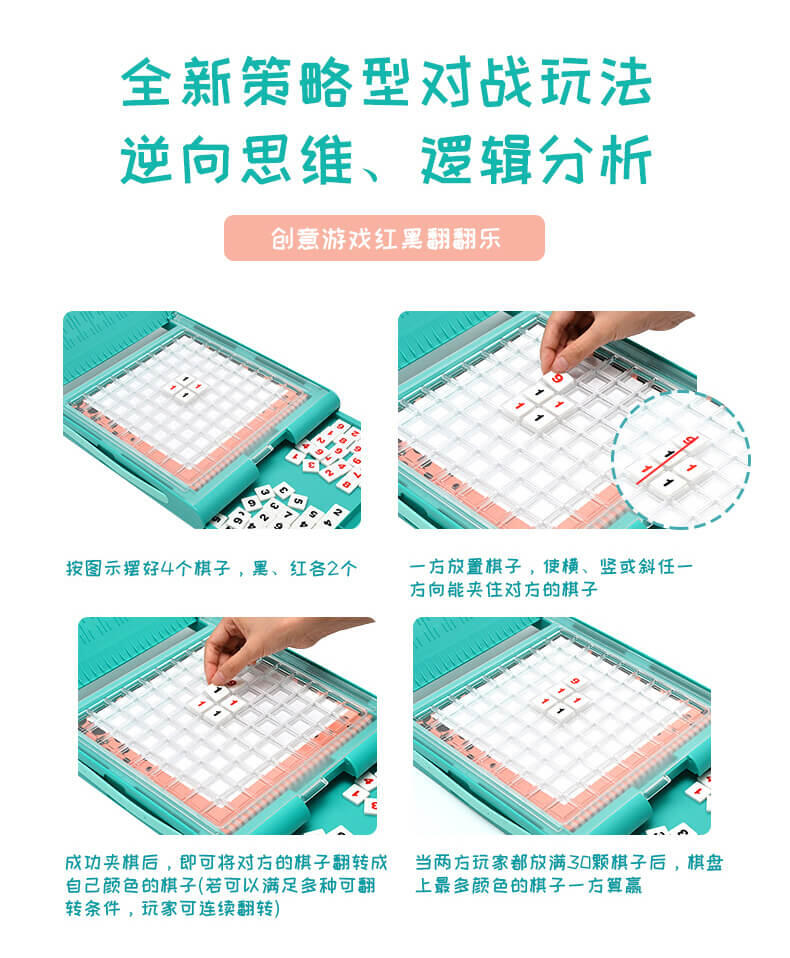 全新策略型对战玩法
逆向思维、逻辑分析

创意游戏红黑翻翻乐

按图示摆好4个棋子，黑、红各2个

一方放置棋子，使横、竖或斜任一方向能夹住对方的棋子

成功夹棋后，即可将对方的棋子翻转成自己颜色的棋子(若可以满足多种可翻转条件，玩家可连续翻转)

当两方玩家都放满30颗棋子后，棋盘上最多颜色的棋子一方算赢