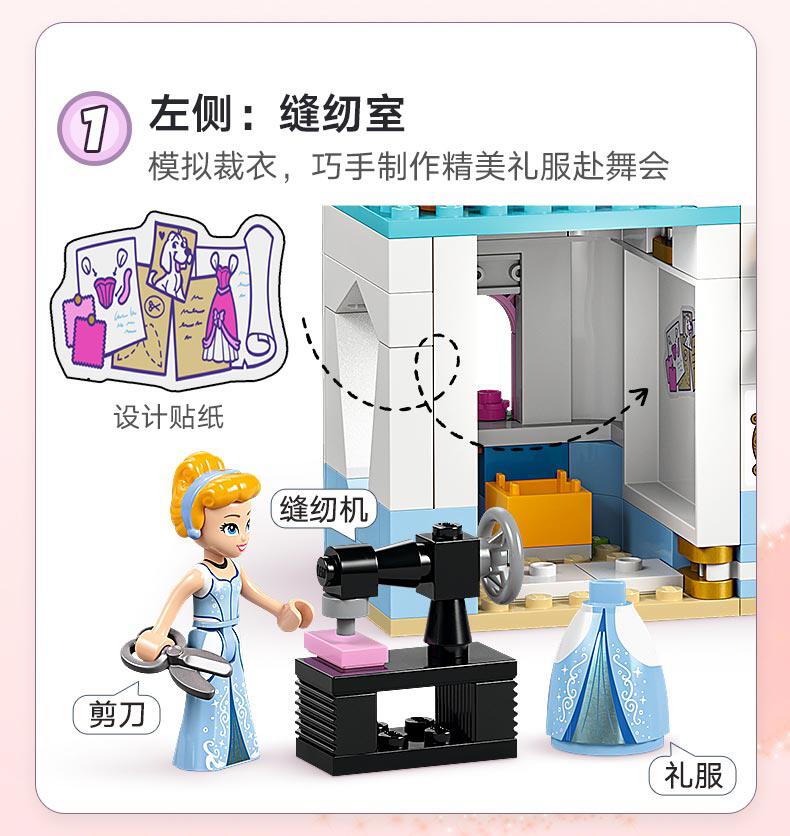 1 左侧：缝纫室
模拟裁衣，巧手制作精美礼服赴舞会

设计贴纸

缝纫机

剪刀

礼服