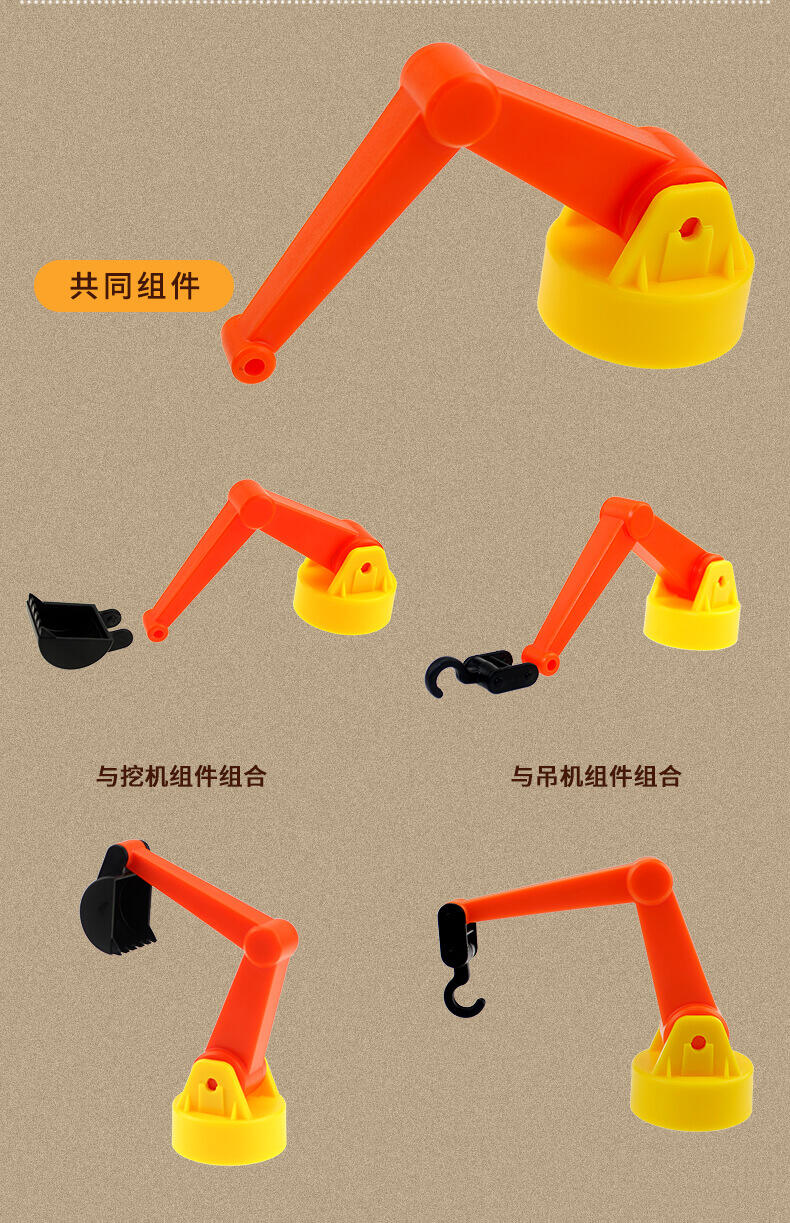 共同组件

与挖机组件组合

与吊机组件组合