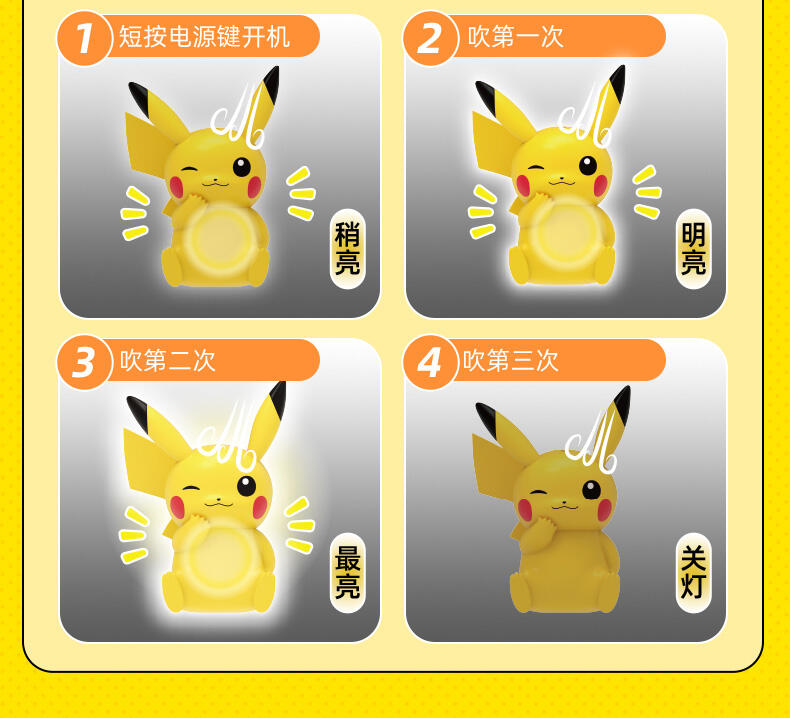 1 短按电源键开机

稍亮

2 吹第一次

明亮

3 吹第二次

最亮

4 吹第三次

关灯