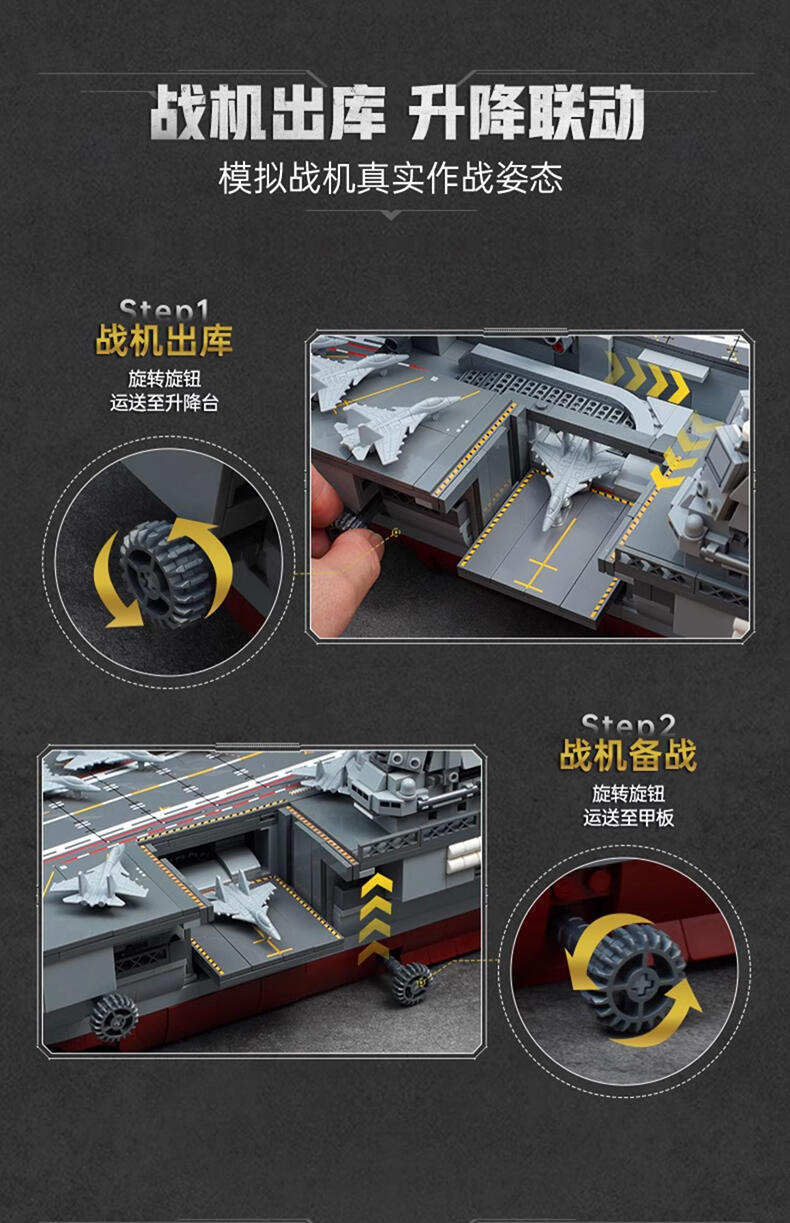 战机出库 升降联动

模拟战机真实作战姿态

Step1
战机出库
旋转旋钮
运送至升降台

Step2
战机备战
旋转旋钮
运送至甲板