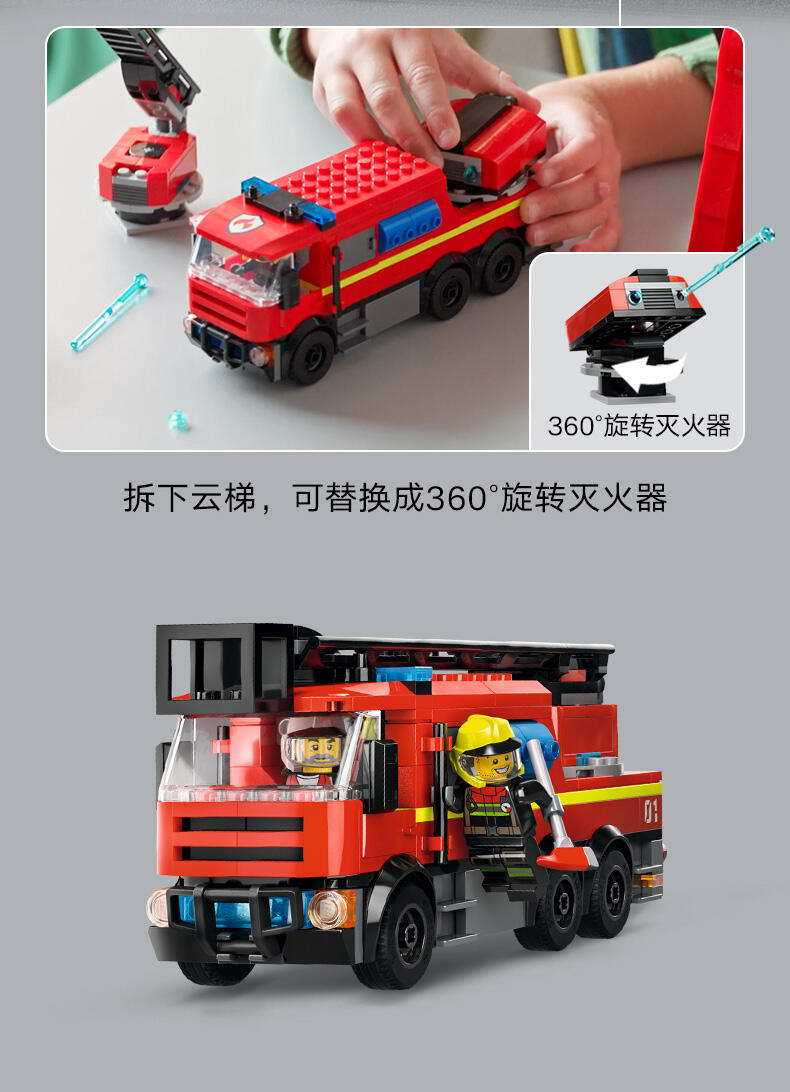 360°旋转灭火器

拆下云梯，可替换成360°旋转灭火器

01