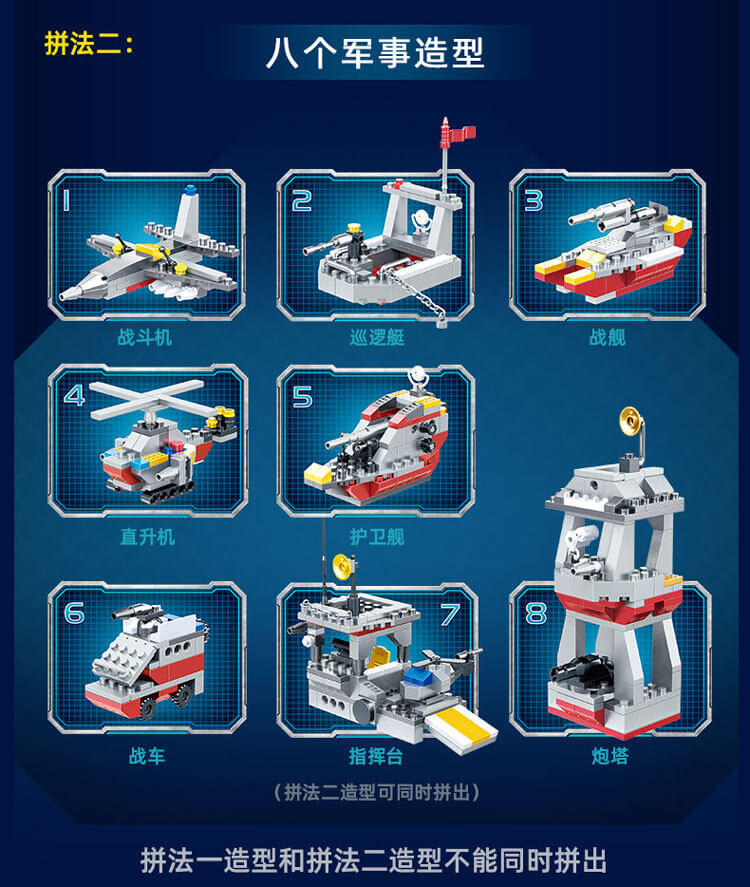 拼法二：

八个军事造型

1
战斗机

2
巡逻艇

3
战舰

4
直升机

5
护卫舰

6
战车

7
指挥台

8
炮塔

（拼法二造型可同时拼出）

拼法一造型和拼法二造型不能同时拼出