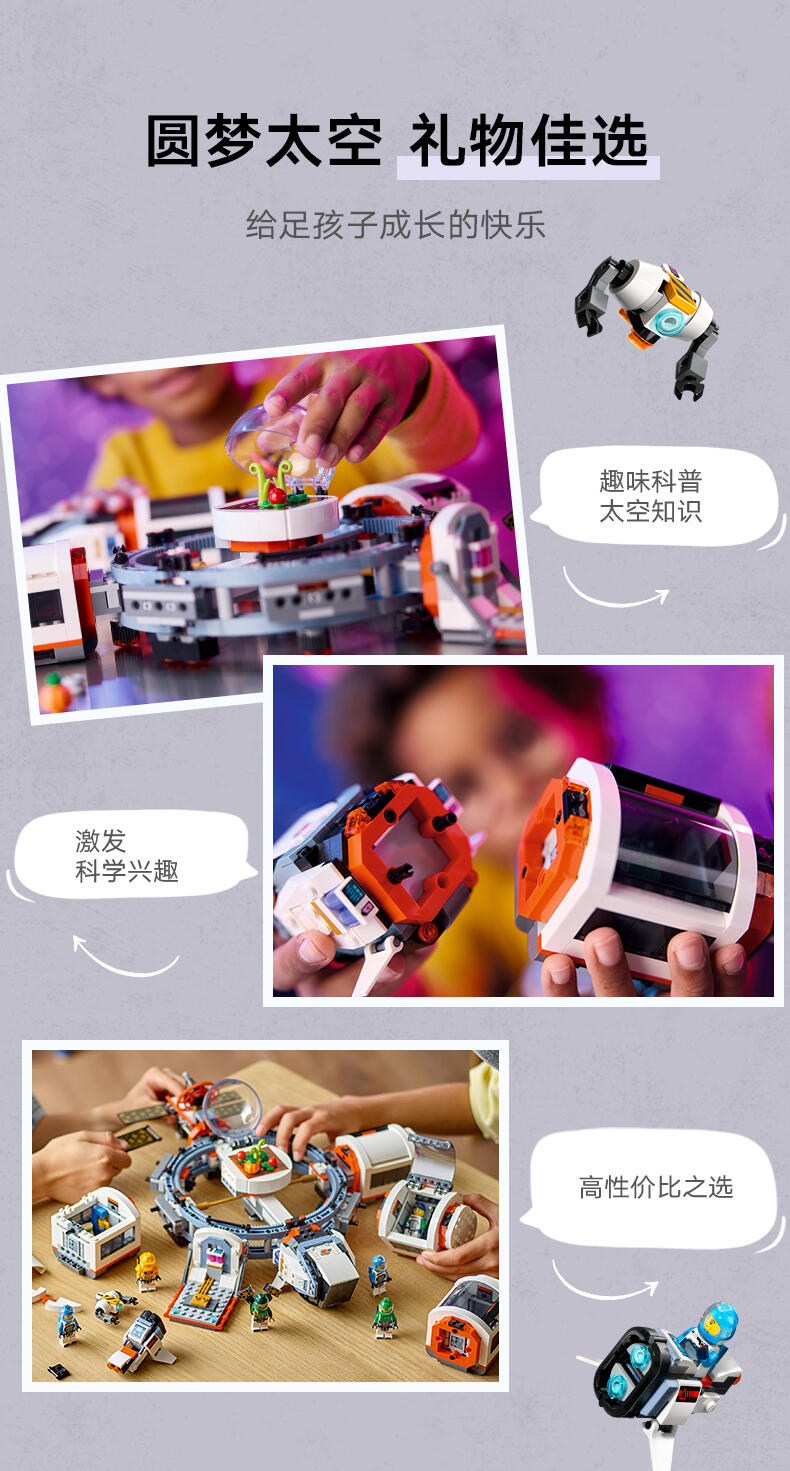 圆梦太空 礼物佳选

给足孩子成长的快乐

趣味科普
太空知识

激发
科学兴趣

高性价比之选