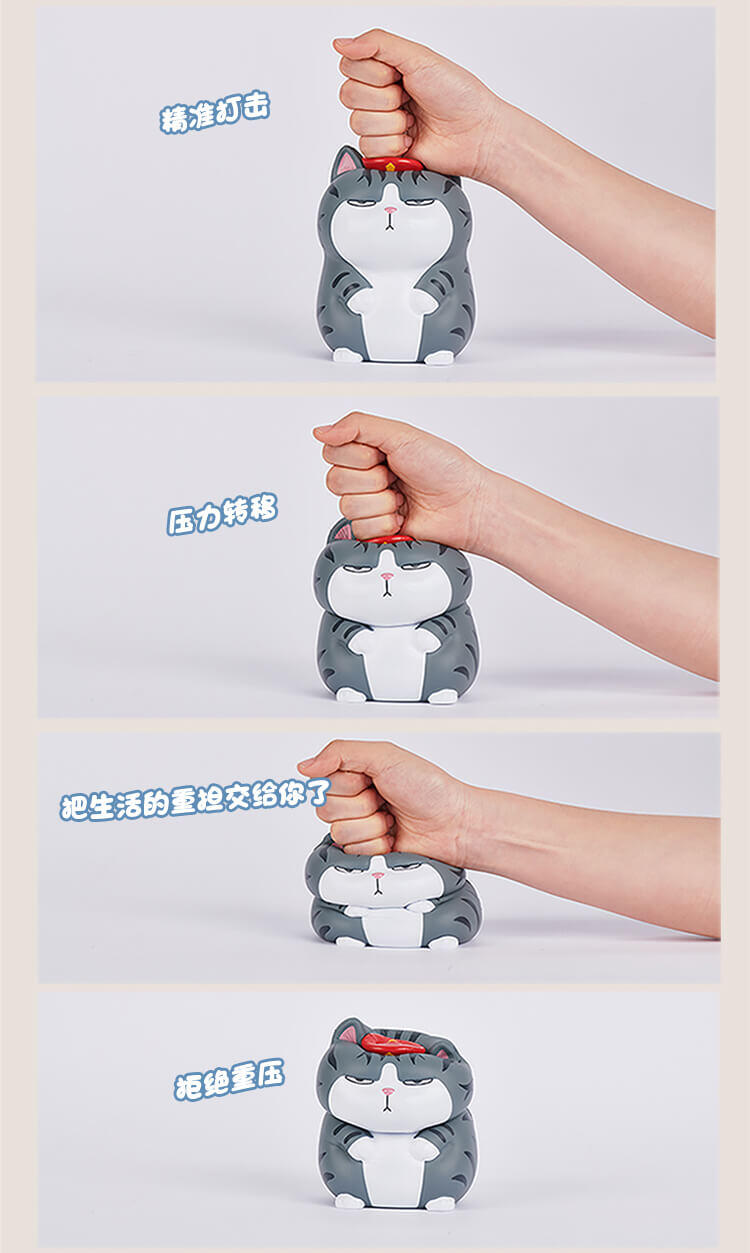 精准打击

压力转移

把生活的重担交给你了

拒绝重压