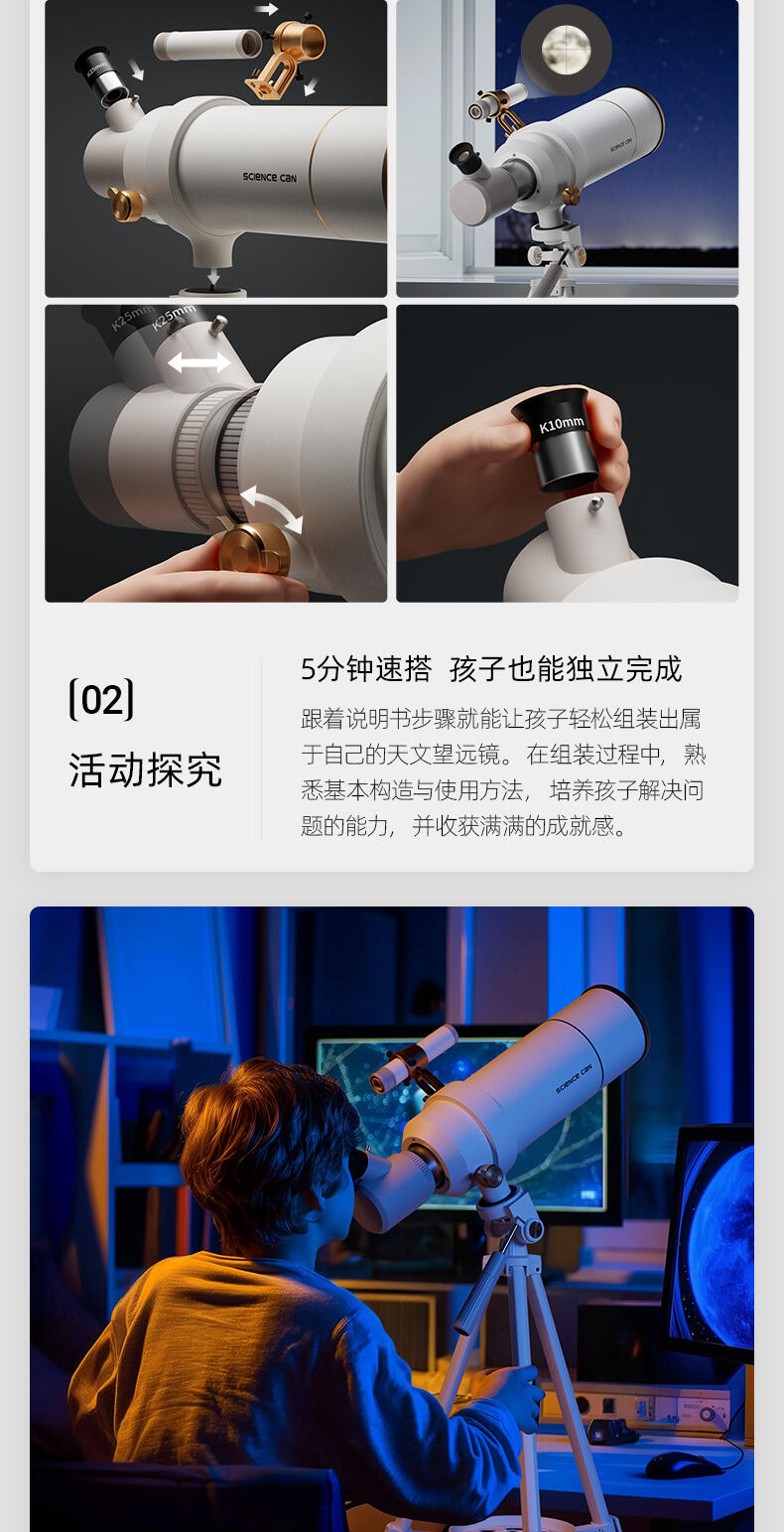 K25mm

SCIENCE CAN

SCIENCE CAN

K25mm

K25mm

K10mm

[02]

活动探究

5分钟速搭 孩子也能独立完成

跟着说明书步骤就能让孩子轻松组装出属于自己的天文望远镜。在组装过程中，熟悉基本构造与使用方法，培养孩子解决问题的能力，并收获满满的成就感。

SCIENCE CAN