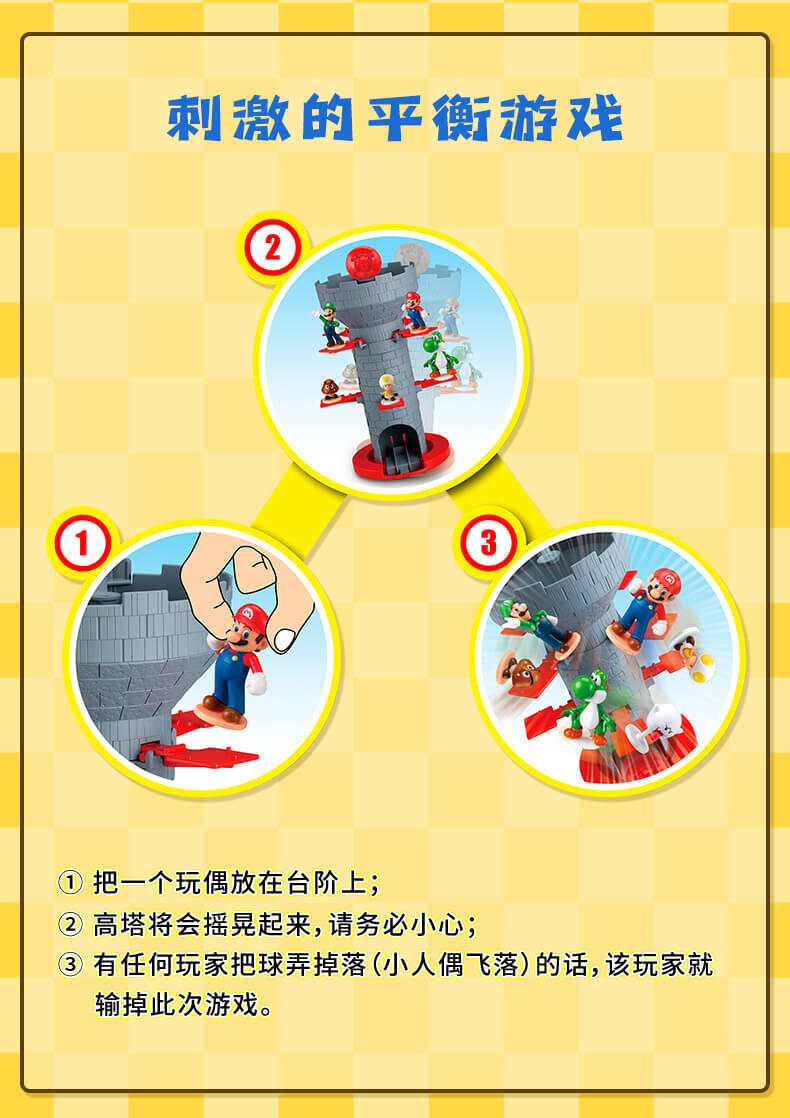 刺激的平衡游戏

2

1

3

① 把一个玩偶放在台阶上；

② 高塔将会摇晃起来，请务必小心；

③ 有任何玩家把球弄掉落（小人偶飞落）的话，该玩家就输掉此次游戏。