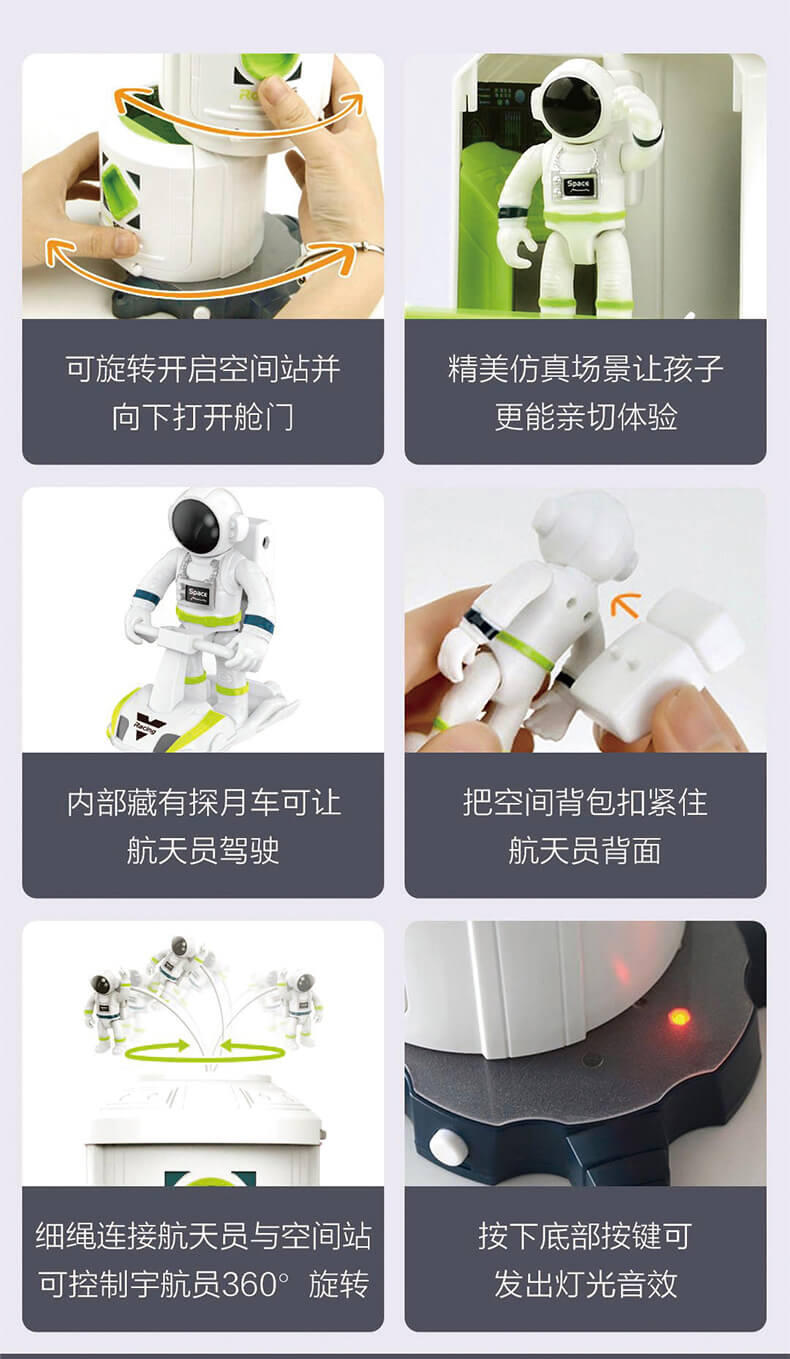 Space

可旋转开启空间站并向下打开舱门

精美仿真场景让孩子更能亲切体验

Space

Racing

内部藏有探月车可让航天员驾驶

把空间背包扣紧住航天员背面

细绳连接航天员与空间站可控制宇航员360° 旋转

按下底部按键可发出灯光音效