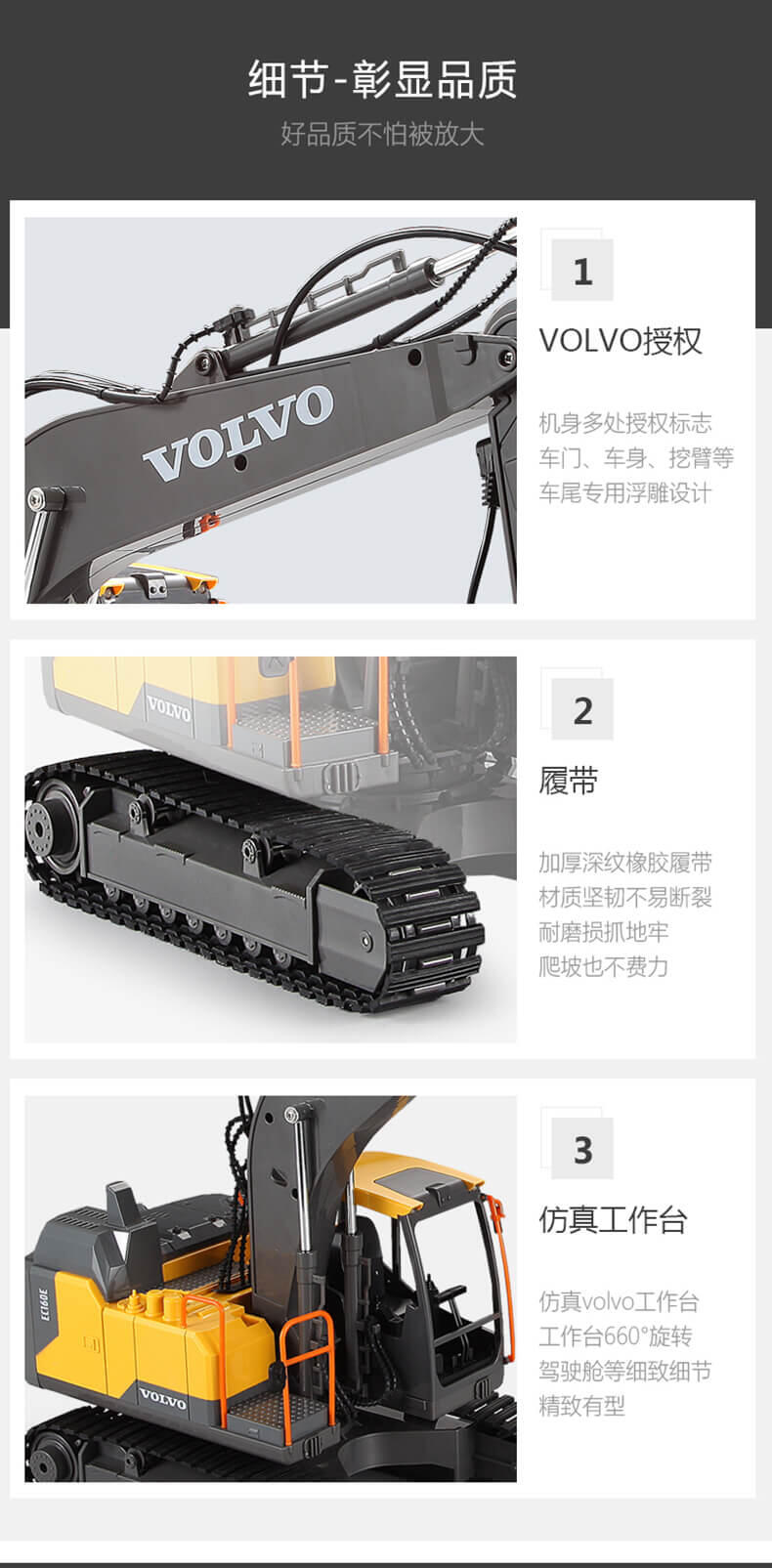 细节-彰显品质

好品质不怕被放大

VOLVO

1

VOLVO授权

机身多处授权标志
车门、车身、挖臂等
车尾专用浮雕设计

VOLVO

2

履带

加厚深纹橡胶履带
材质坚韧不易断裂
耐磨损抓地牢
爬坡也不费力

EC160E

VOLVO

3

仿真工作台

仿真volvo工作台
工作台660°旋转
驾驶舱等细致细节
精致有型