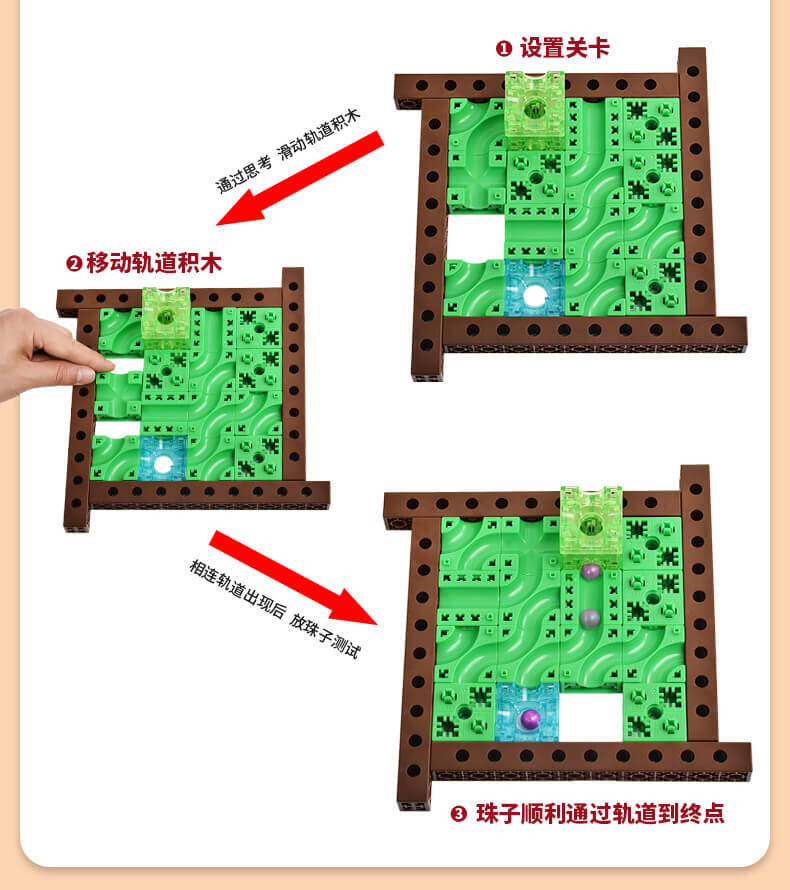 ❶ 设置关卡

通过思考 滑动轨道积木

❷ 移动轨道积木

相连轨道出现后 放珠子测试

❸ 珠子顺利通过轨道到终点