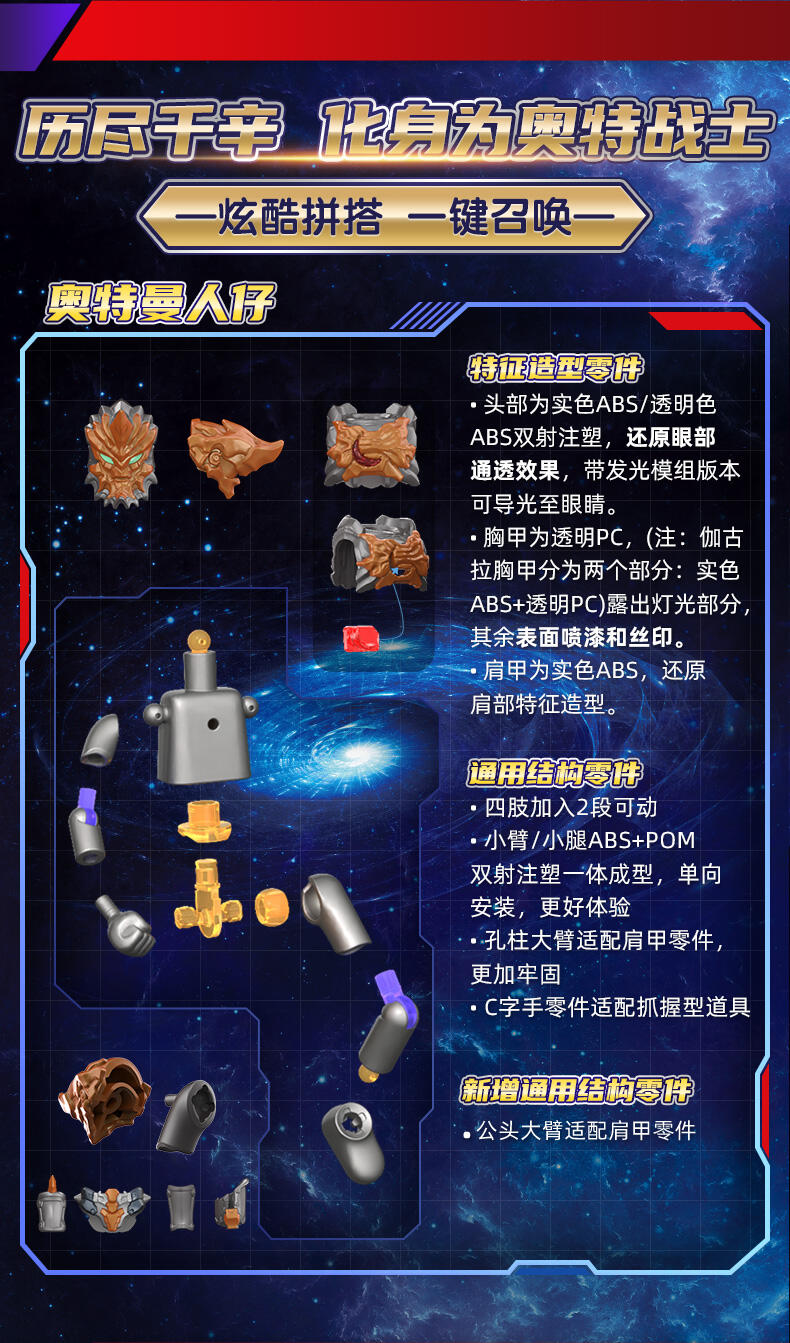 历尽千辛 化身为奥特战士

—炫酷拼搭 一键召唤—

奥特曼人仔

特征造型零件

• 头部为实色ABS/透明色ABS双射注塑，还原眼部通透效果，带发光模组版本可导光至眼睛。

• 胸甲为透明PC，(注：伽古拉胸甲分为两个部分：实色ABS+透明PC)露出灯光部分，其余表面喷漆和丝印。

• 肩甲为实色ABS，还原肩部特征造型。

通用结构零件

• 四肢加入2段可动

• 小臂/小腿ABS+POM双射注塑一体成型，单向安装，更好体验

• 孔柱大臂适配肩甲零件，更加牢固

• C字手零件适配抓握型道具

新增通用结构零件

• 公头大臂适配肩甲零件