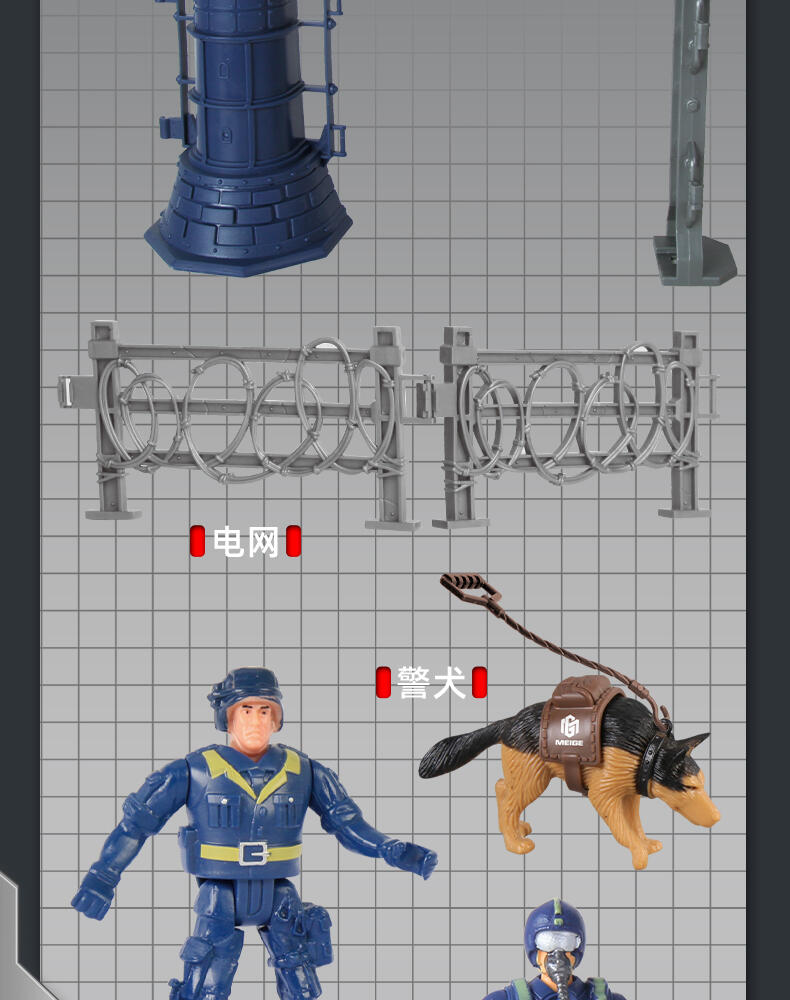 电网

警犬

MEIGE