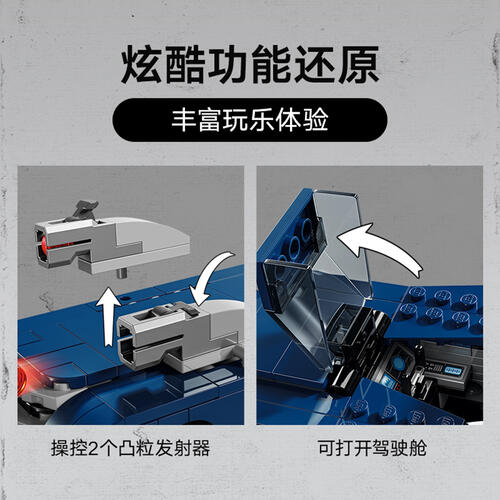 炫酷功能还原

丰富玩乐体验

操控2个凸粒发射器

可打开驾驶舱