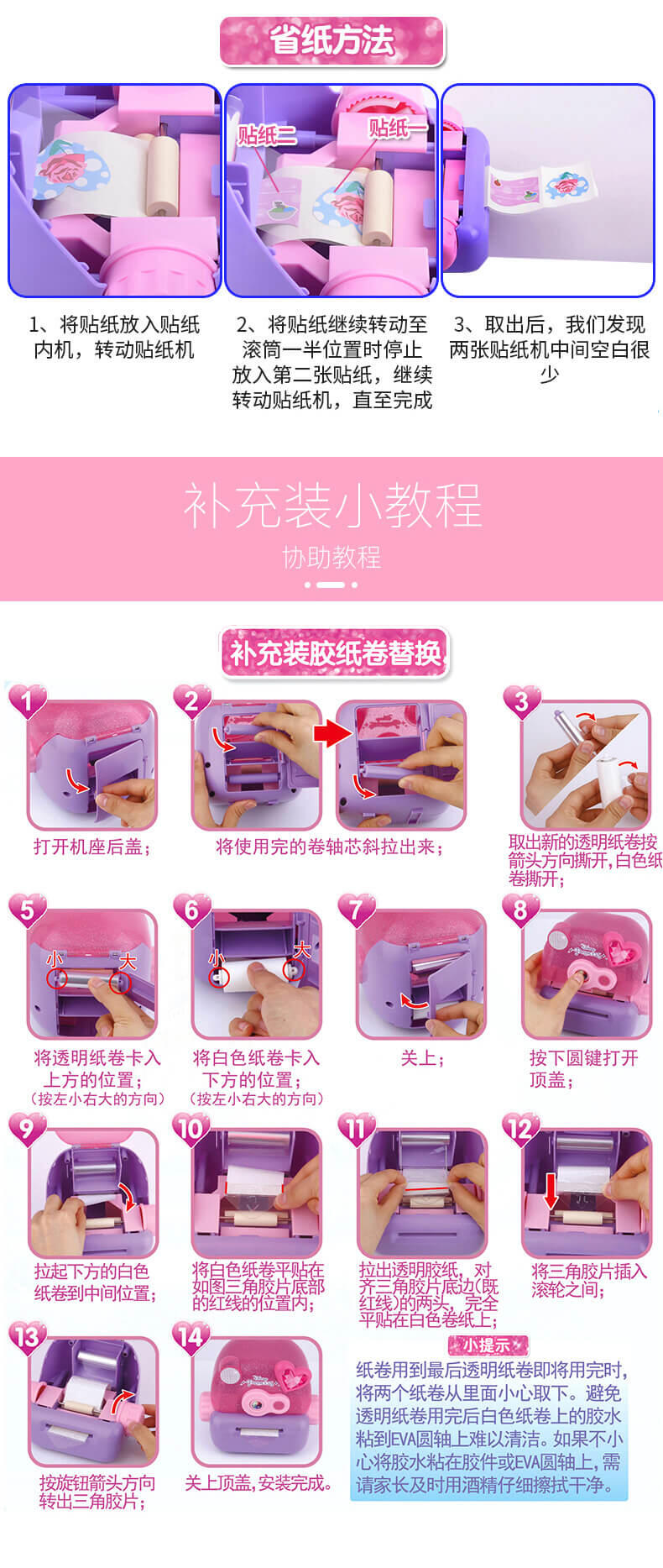 省纸方法

贴纸二

贴纸一

1、将贴纸放入贴纸内机，转动贴纸机

2、将贴纸继续转动至滚筒一半位置时停止放入第二张贴纸，继续转动贴纸机，直至完成

3、取出后，我们发现两张贴纸机中间空白很少

补充装小教程

协助教程

补充装胶纸卷替换

1

打开机座后盖；

2

将使用完的卷轴芯斜拉出来；

3

取出新的透明纸卷按箭头方向撕开，白色纸卷撕开；

5

小

大

将透明纸卷卡入上方的位置；
（按左小右大的方向）

6

小

大

将白色纸卷卡入下方的位置；
（按左小右大的方向）

7

关上；

8

按下圆键打开顶盖；

9

拉起下方的白色纸卷到中间位置；

10

将白色纸卷平贴在如图三角胶片底部的红线的位置内；

11

拉出透明胶纸，对齐三角胶片底边(既红线)的两头，完全平贴在白色卷纸上；

12

将三角胶片插入滚轮之间；

13

按旋钮箭头方向转出三角胶片；

14

关上顶盖，安装完成。

小提示

纸卷用到最后透明纸卷即将用完时，将两个纸卷从里面小心取下。避免透明纸卷用完后白色纸卷上的胶水粘到EVA圆轴上难以清洁。如果不小心将胶水粘在胶件或EVA圆轴上，需请家长及时用酒精仔细擦拭干净。