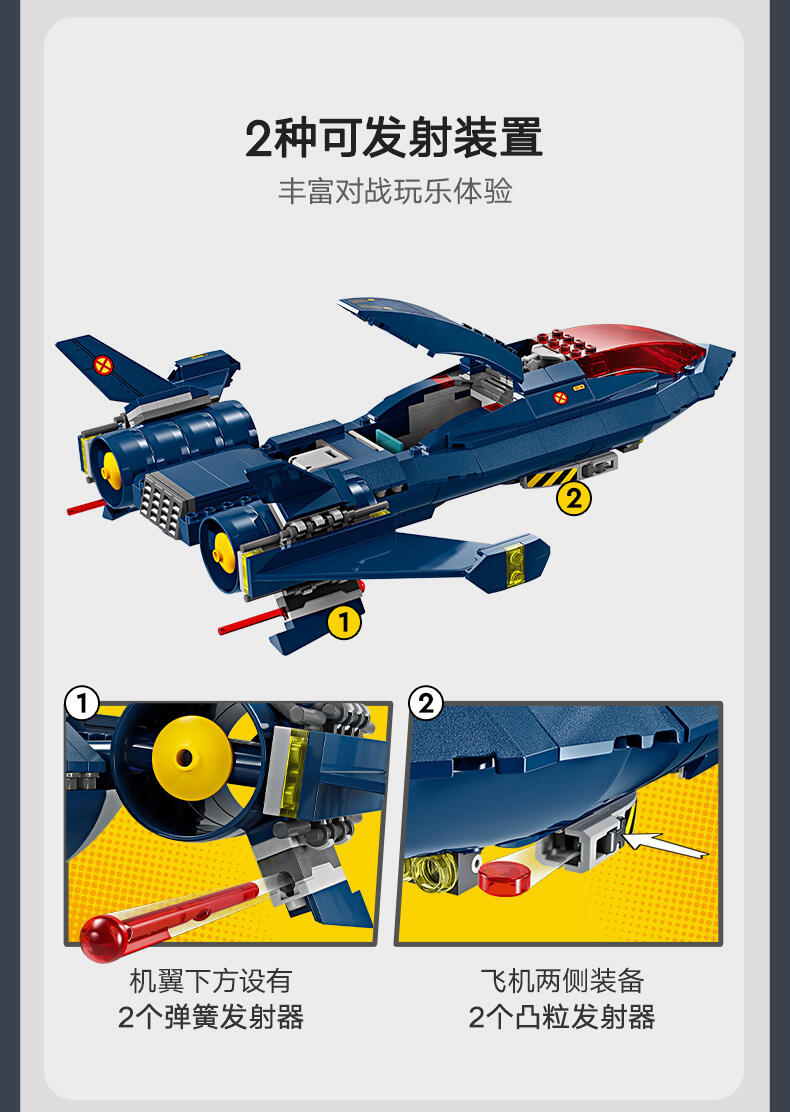 2种可发射装置

丰富对战玩乐体验

2

1

1

2

机翼下方设有
2个弹簧发射器

飞机两侧装备
2个凸粒发射器