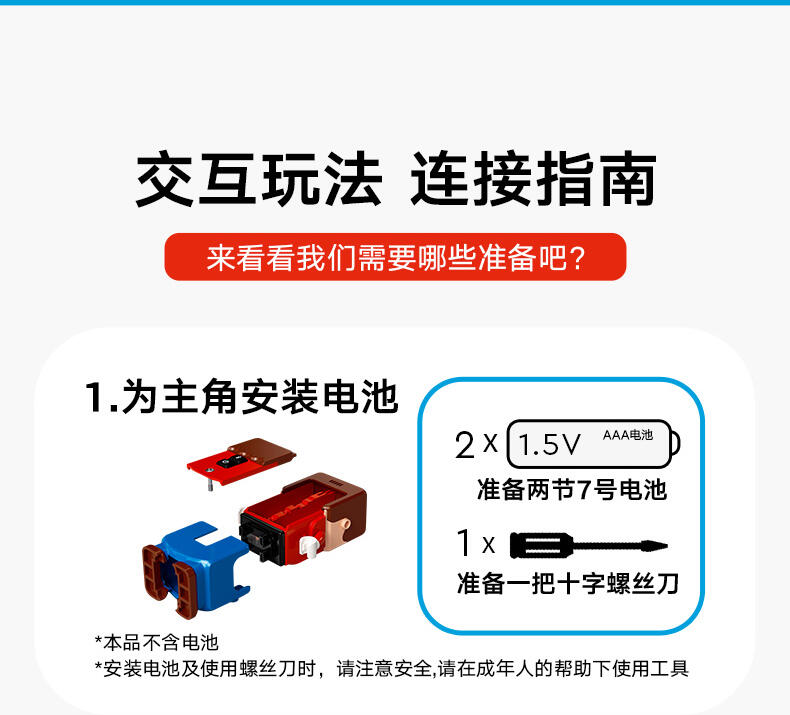 交互玩法 连接指南

来看看我们需要哪些准备吧?

1.为主角安装电池

2 x 1.5V AAA电池

准备两节7号电池

1 x

准备一把十字螺丝刀

*本品不含电池

*安装电池及使用螺丝刀时，请注意安全,请在成年人的帮助下使用工具