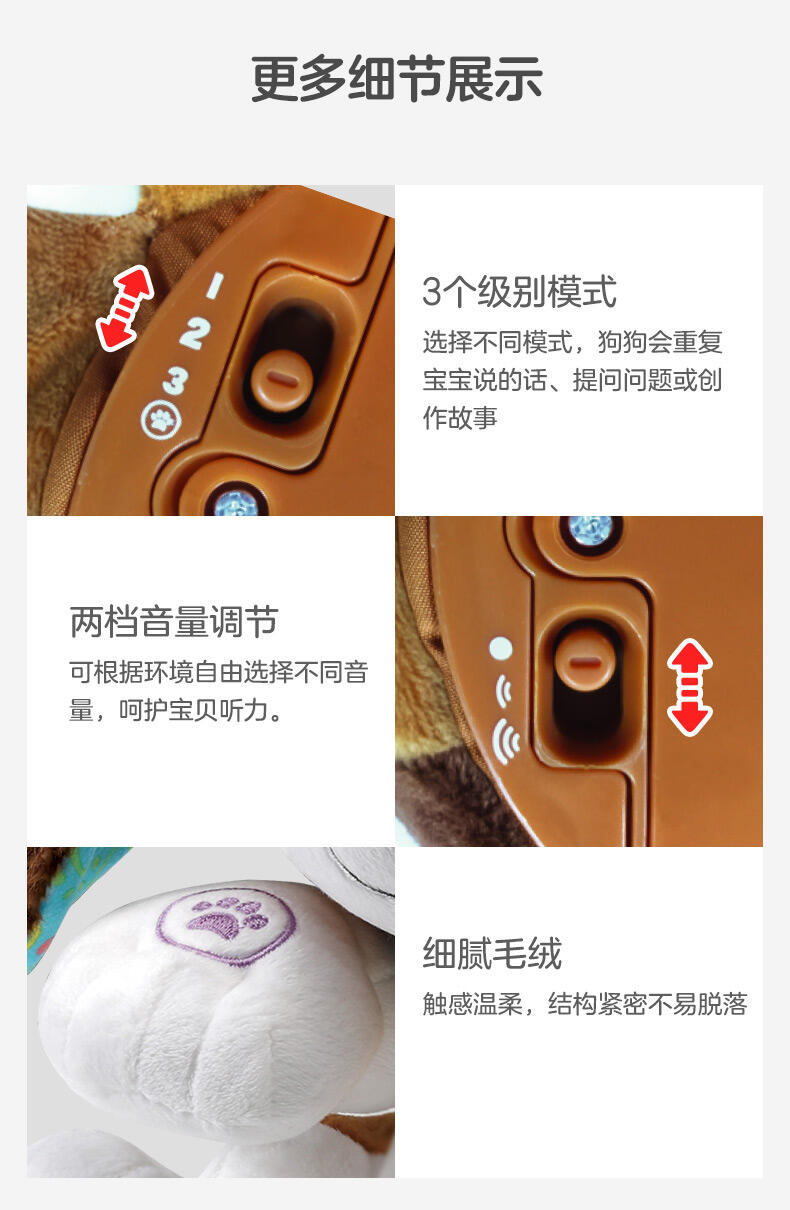 更多细节展示

1
2
3

3个级别模式

选择不同模式，狗狗会重复宝宝说的话、提问问题或创作故事

两档音量调节

可根据环境自由选择不同音量，呵护宝贝听力。

细腻毛绒

触感温柔，结构紧密不易脱落