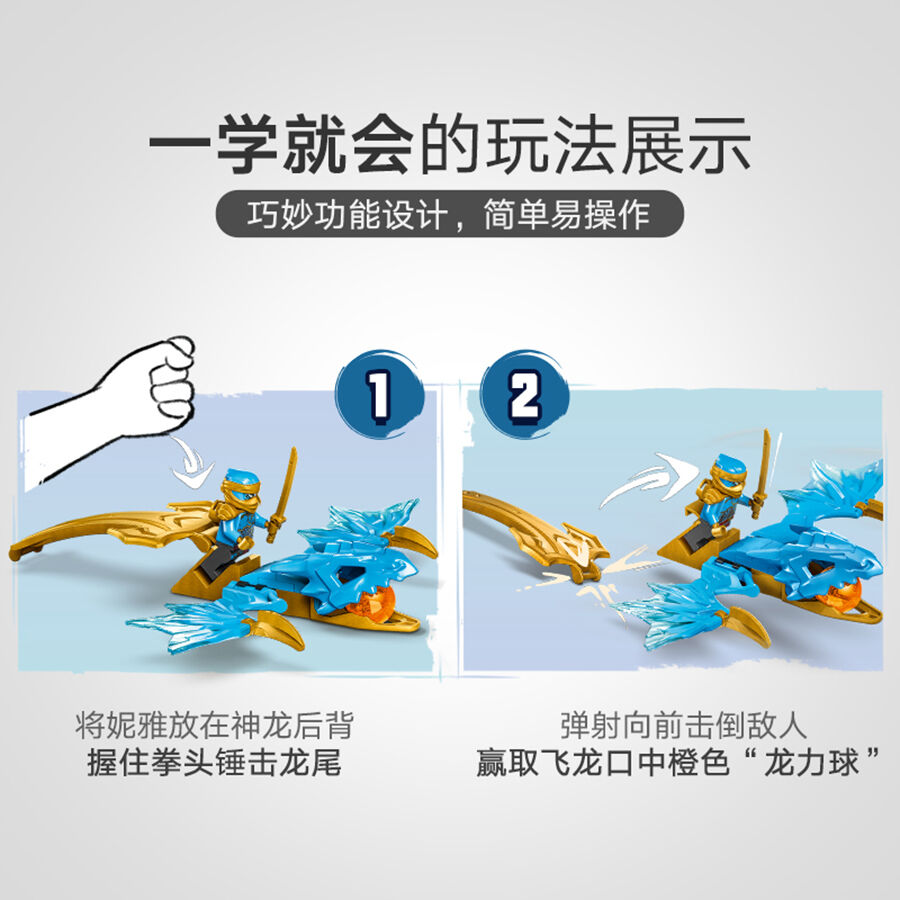 一学就会的玩法展示

巧妙功能设计，简单易操作

1

2

将妮雅放在神龙后背
握住拳头锤击龙尾

弹射向前击倒敌人
赢取飞龙口中橙色“龙力球”