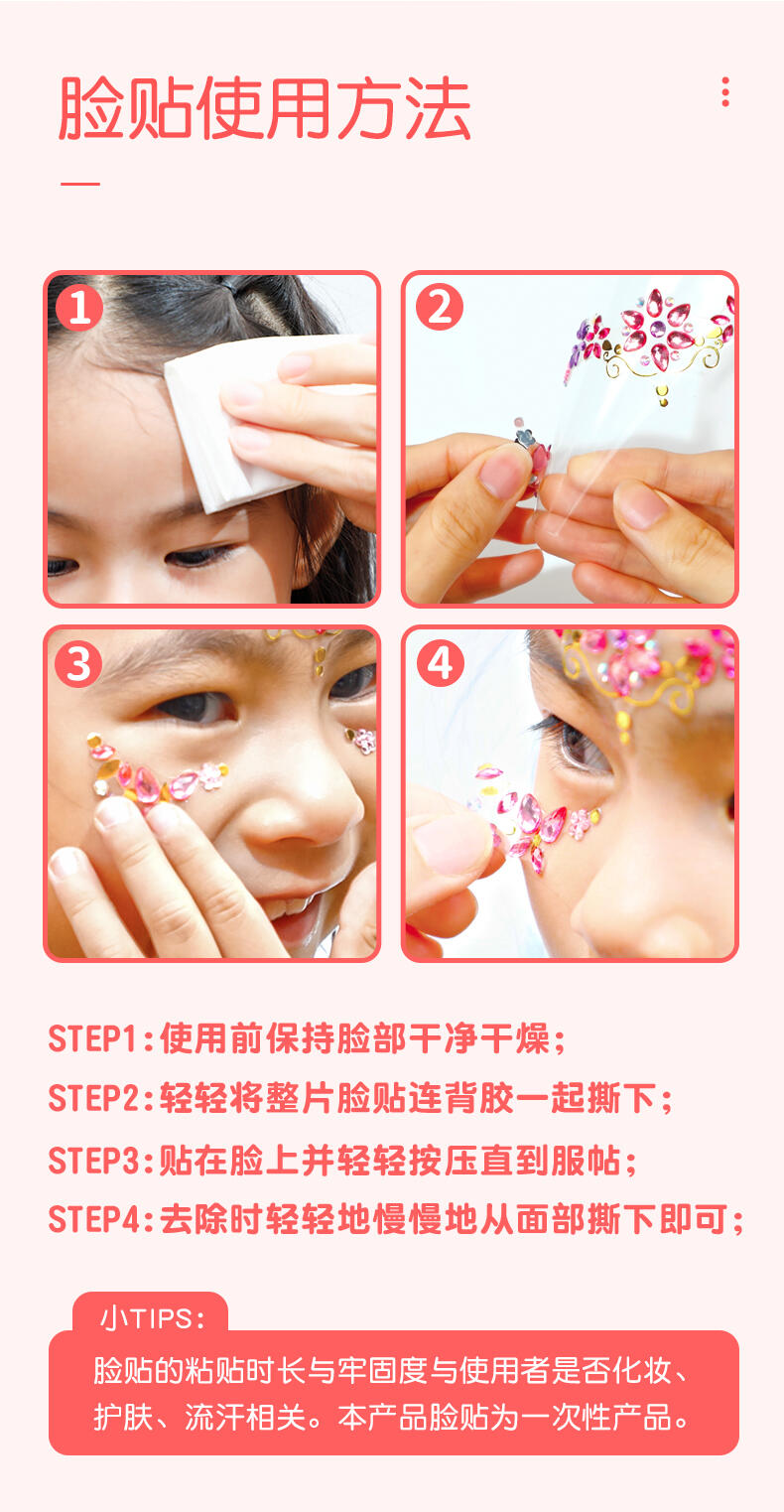 脸贴使用方法

1

2

3

4

STEP1:使用前保持脸部干净干燥;

STEP2:轻轻将整片脸贴连背胶一起撕下;

STEP3:贴在脸上并轻轻按压直到服帖;

STEP4:去除时轻轻地慢慢地从面部撕下即可;

小TIPS:

脸贴的粘贴时长与牢固度与使用者是否化妆、护肤、流汗相关。本产品脸贴为一次性产品。