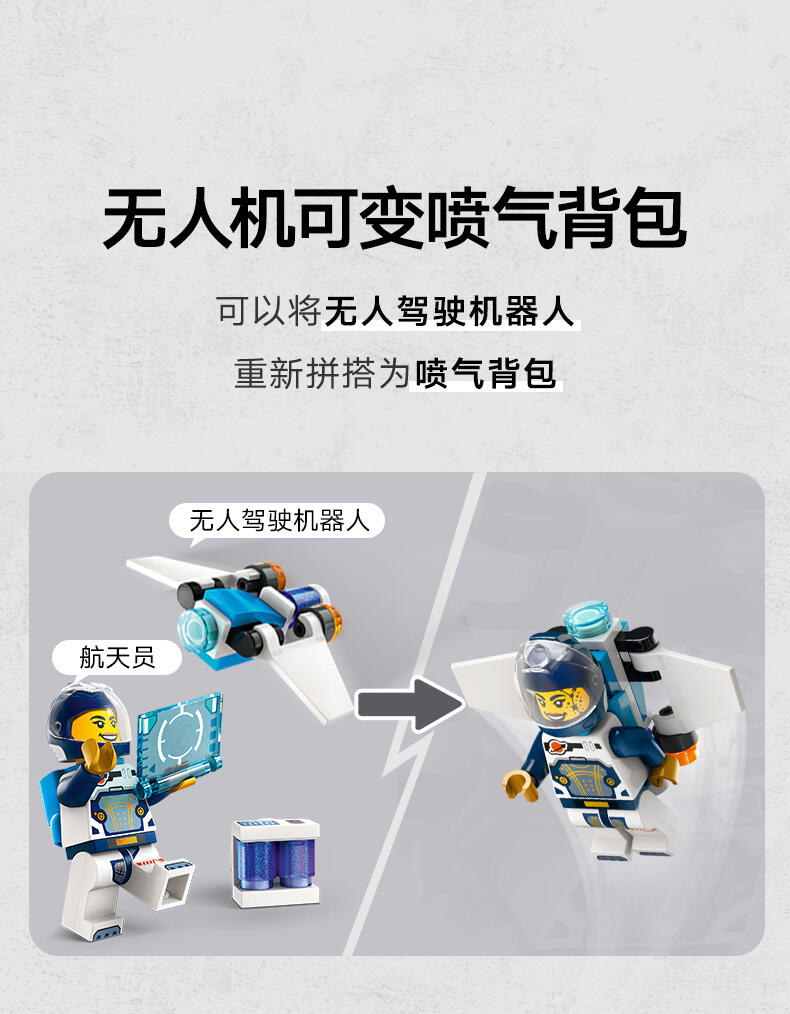 无人机可变喷气背包

可以将无人驾驶机器人

重新拼搭为喷气背包

无人驾驶机器人

航天员